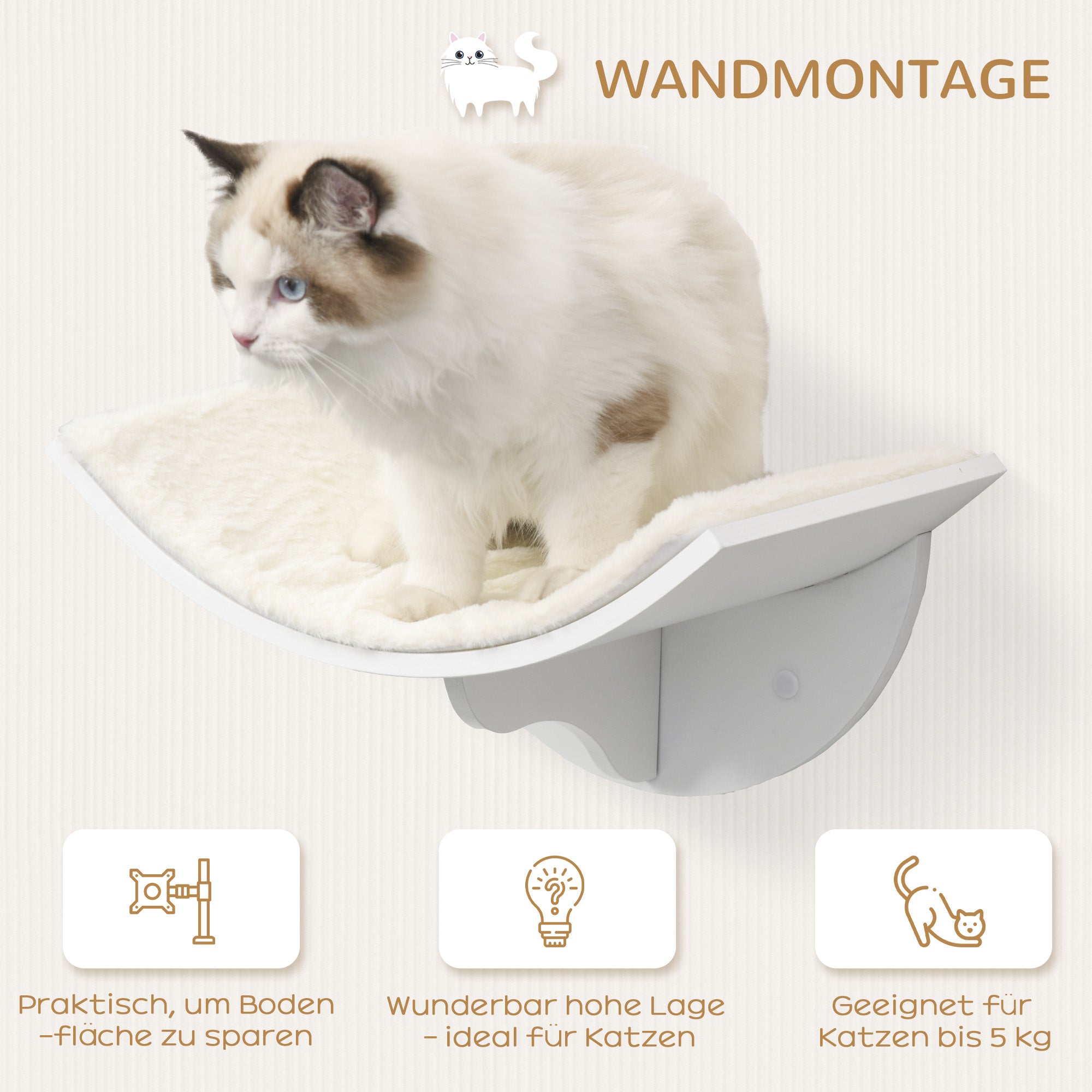 WANDMONTAGE

Praktisch, um Boden -fläche zu sparen

Wunderbar hohe Lage - ideal für Katzen

Geeignet für Katzen bis 5 kg