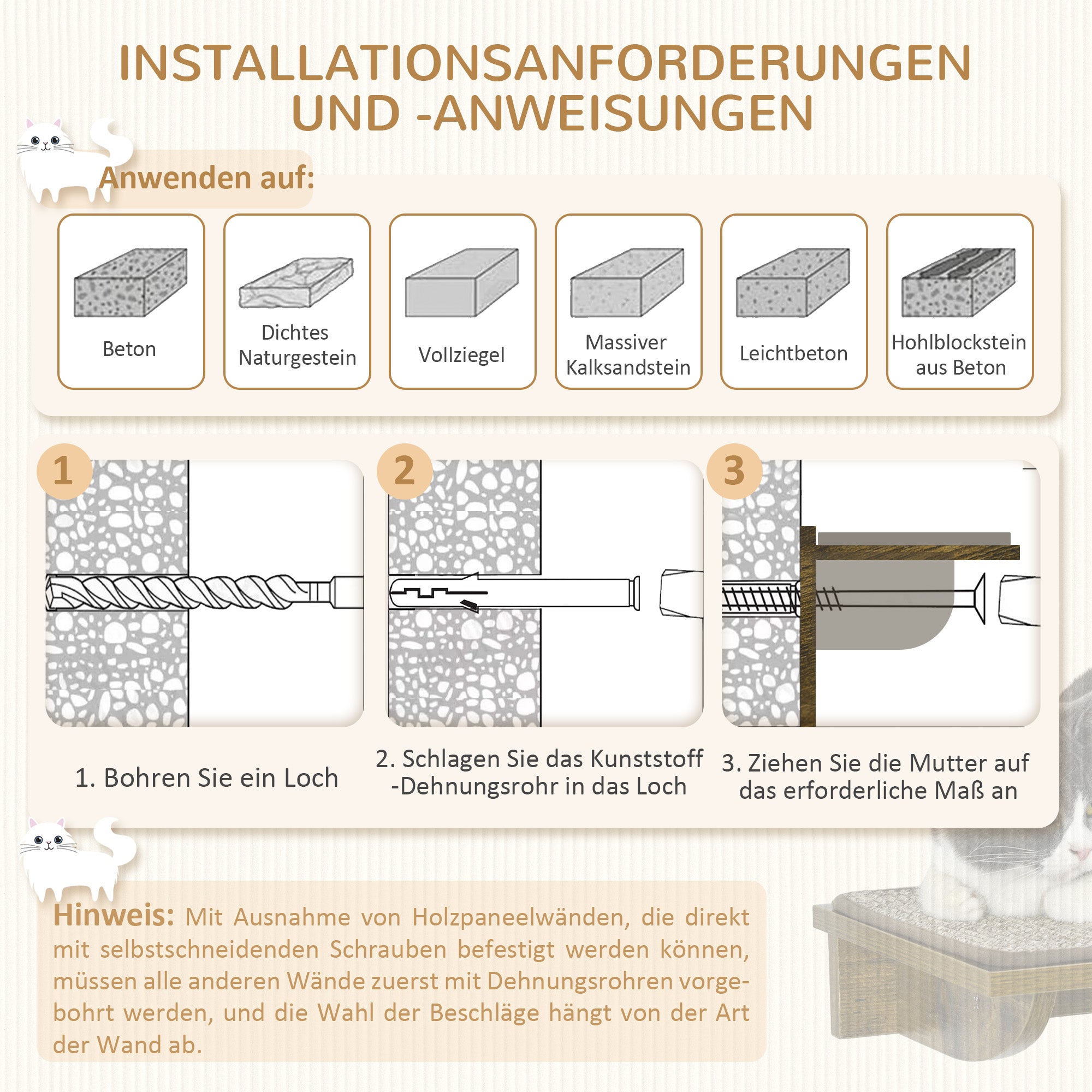 INSTALLATIONSANFORDERUNGEN UND -ANWEISUNGEN

Anwenden auf:

Beton

Dichtes Naturgestein

Vollziegel

Massiver Kalksandstein

Leichtbeton

Hohlblockstein aus Beton

1

2

3

1. Bohren Sie ein Loch

2. Schlagen Sie das Kunststoff -Dehnungsrohr in das Loch

3. Ziehen Sie die Mutter auf das erforderliche Maß an

Hinweis: Mit Ausnahme von Holzpaneelwänden, die direkt mit selbstschneidenden Schrauben befestigt werden können, müssen alle anderen Wände zuerst mit Dehnungsrohren vorgebohrt werden, und die Wahl der Beschläge hängt von der Art der Wand ab.