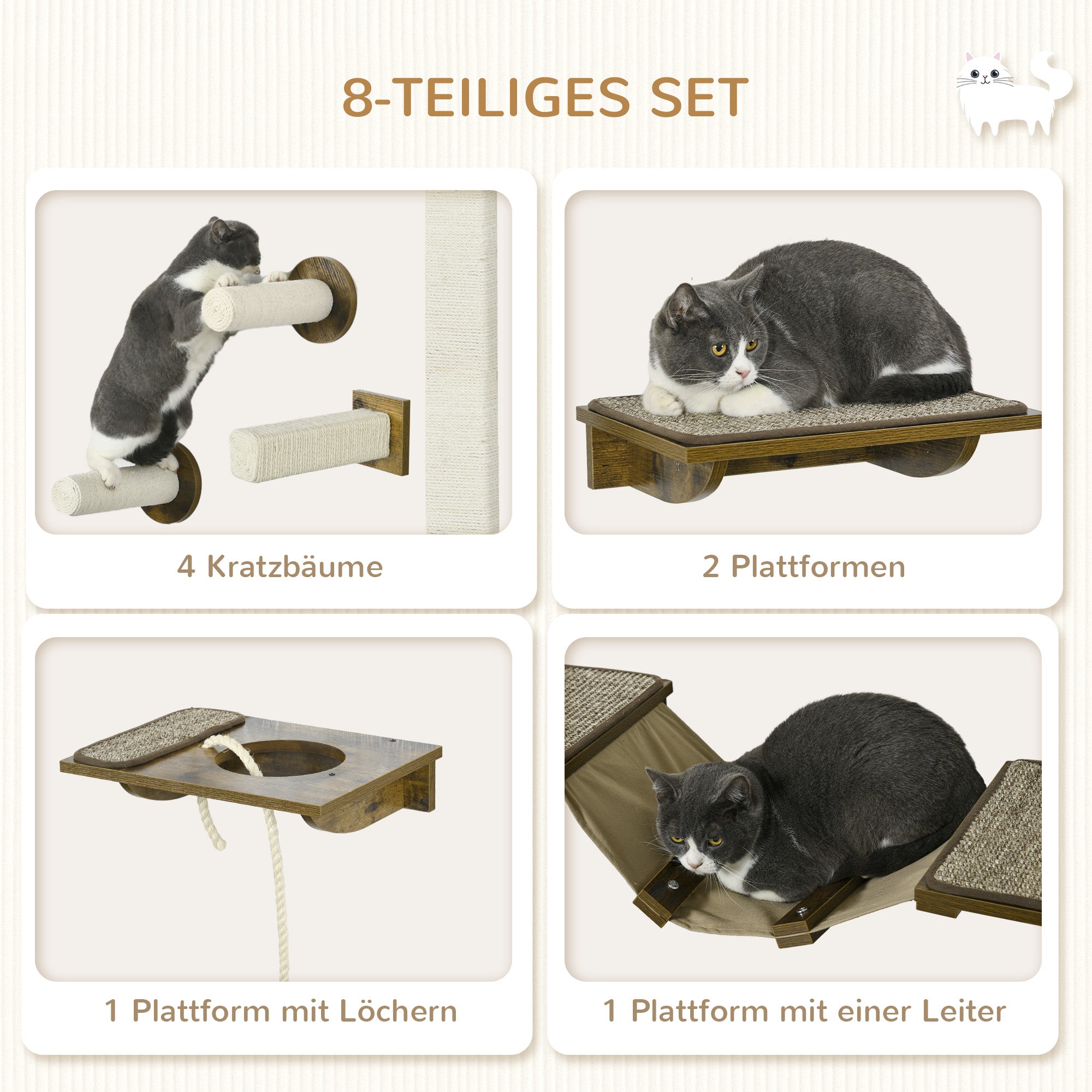 8-TEILIGES SET

4 Kratzbäume

2 Plattformen

1 Plattform mit Löchern

1 Plattform mit einer Leiter