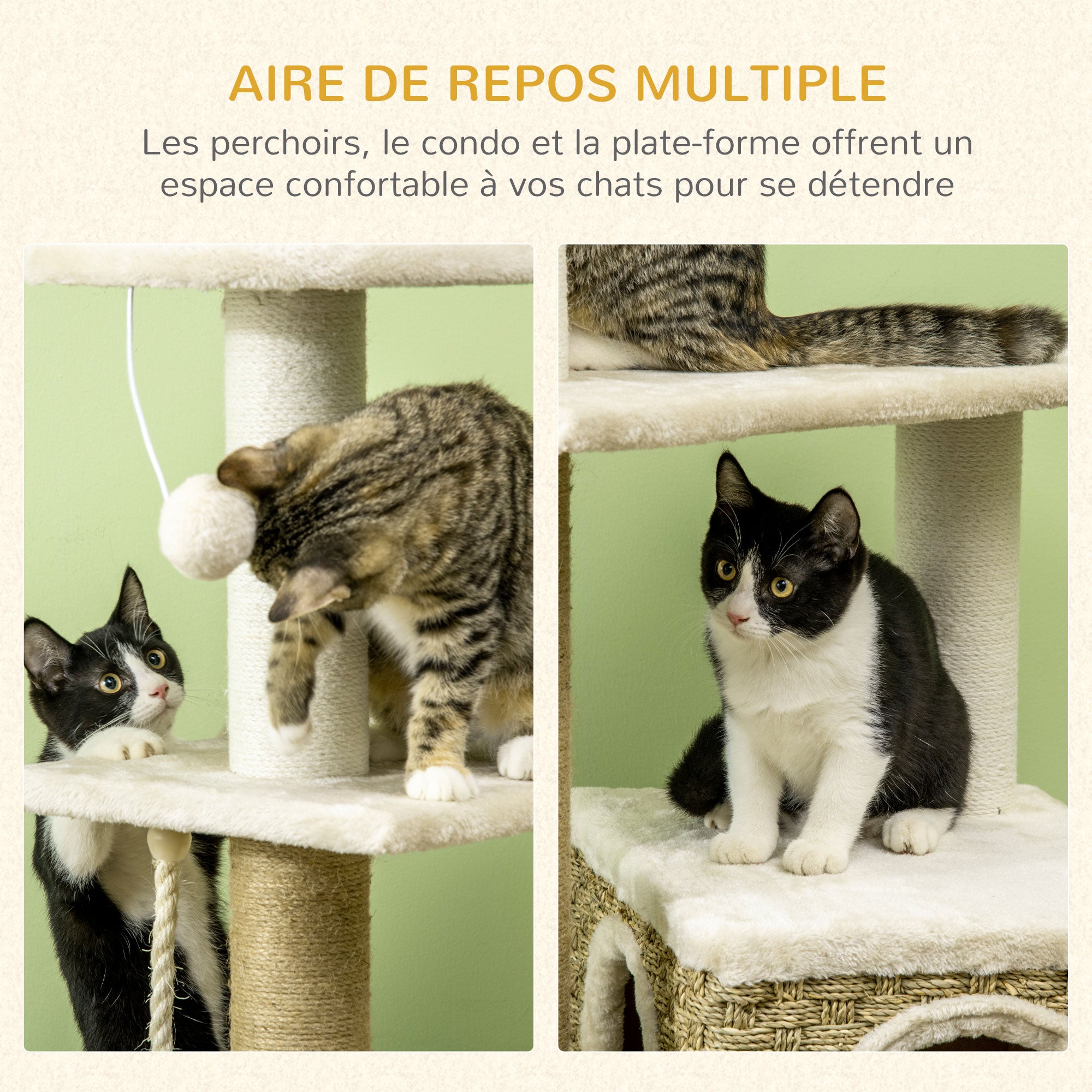 AIRE DE REPOS MULTIPLE

Les perchoirs, le condo et la plate-forme offrent un espace confortable à vos chats pour se détendre