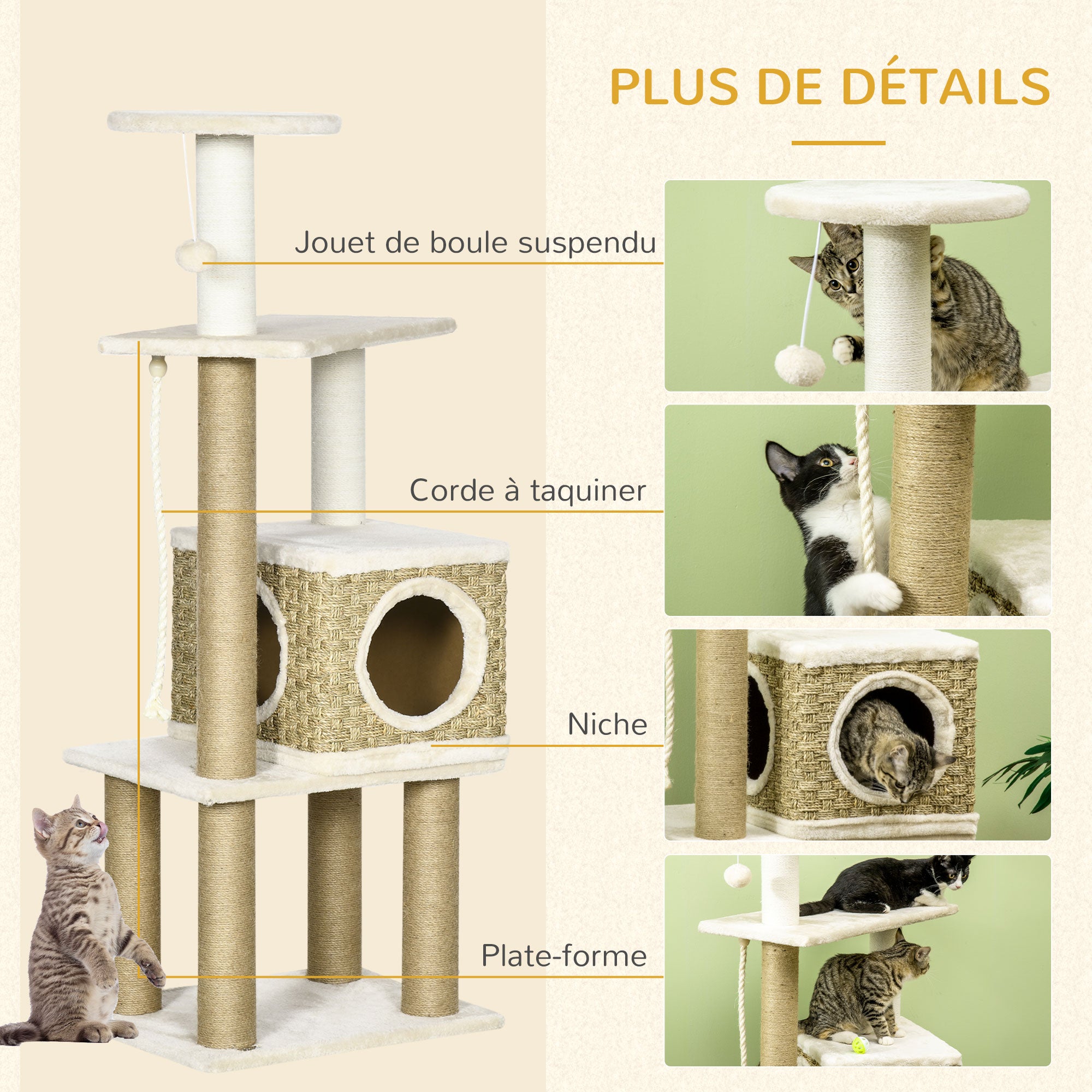 PLUS DE DÉTAILS

Jouet de boule suspendu

Corde à taquiner

Niche

Plate-forme