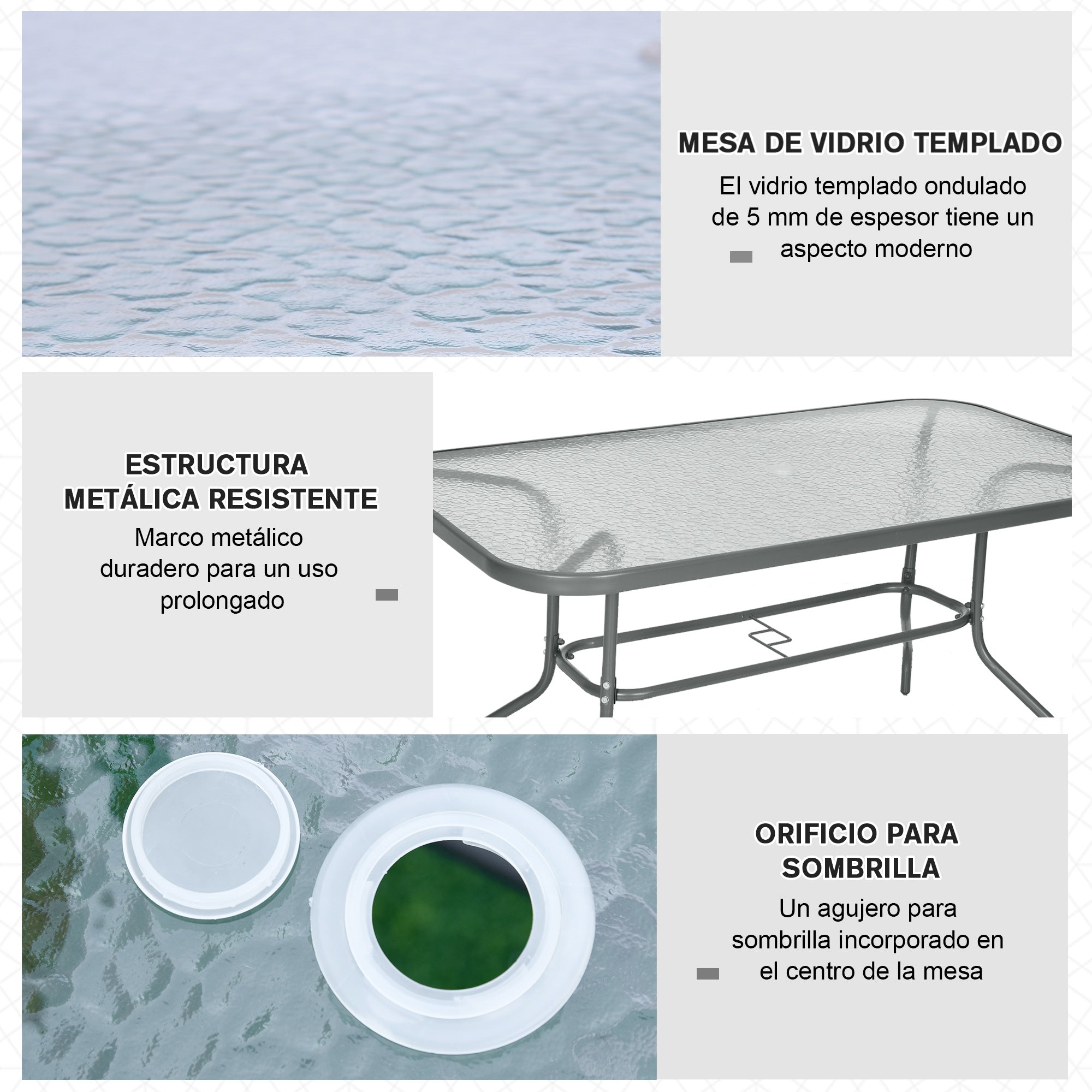 MESA DE VIDRIO TEMPLADO

El vidrio templado ondulado de 5 mm de espesor tiene un aspecto moderno

ESTRUCTURA METÁLICA RESISTENTE

Marco metálico duradero para un uso prolongado

ORIFICIO PARA SOMBRILLA

Un agujero para sombrilla incorporado en el centro de la mesa