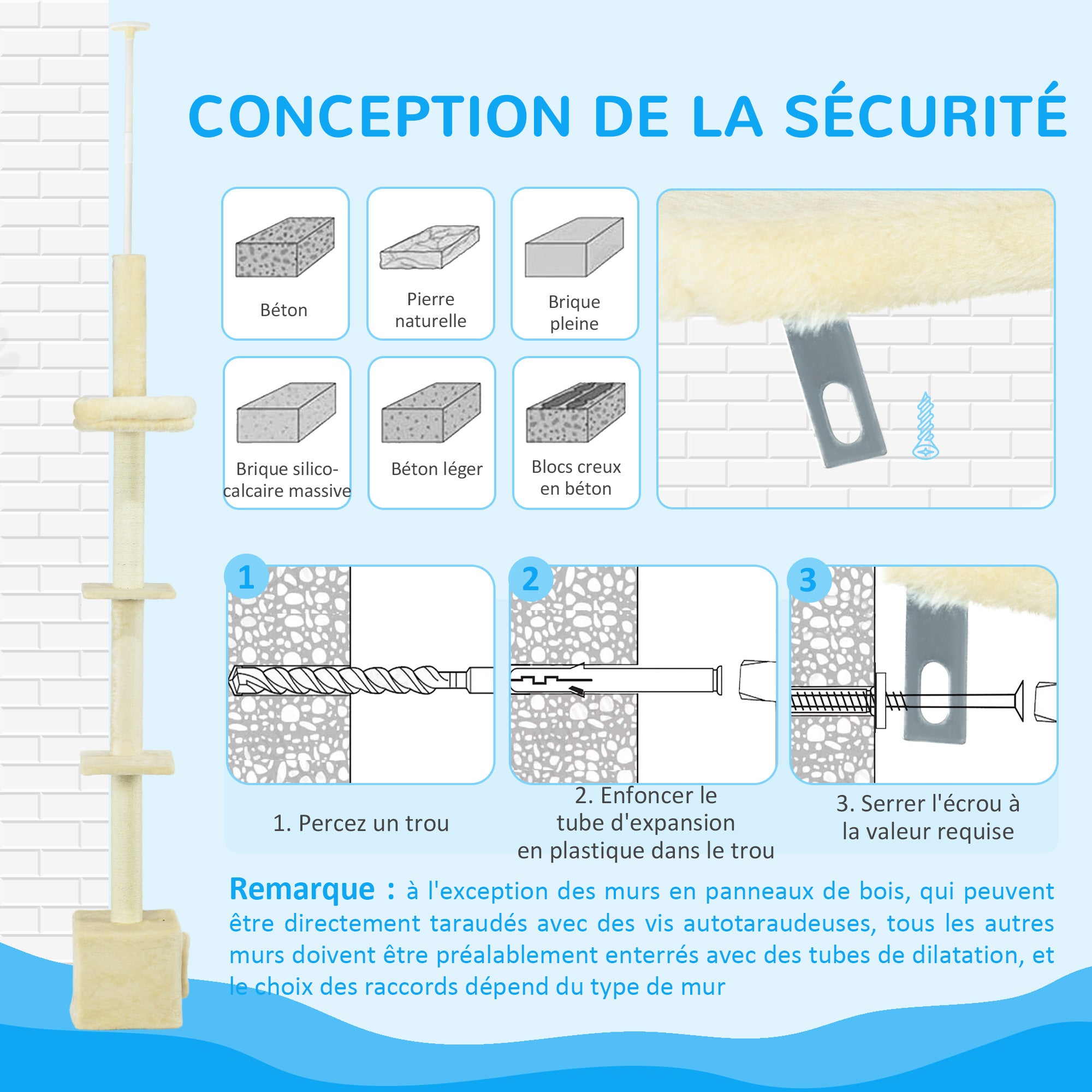 CONCEPTION DE LA SÉCURITÉ

Béton

Pierre naturelle

Brique pleine

Brique silico-calcaire massive

Béton léger

Blocs creux en béton

1

2

3

1. Percez un trou

2. Enfoncer le tube d'expansion en plastique dans le trou

3. Serrer l'écrou à la valeur requise

Remarque : à l'exception des murs en panneaux de bois, qui peuvent être directement taraudés avec des vis autotaraudeuses, tous les autres murs doivent être préalablement enterrés avec des tubes de dilatation, et le choix des raccords dépend du type de mur