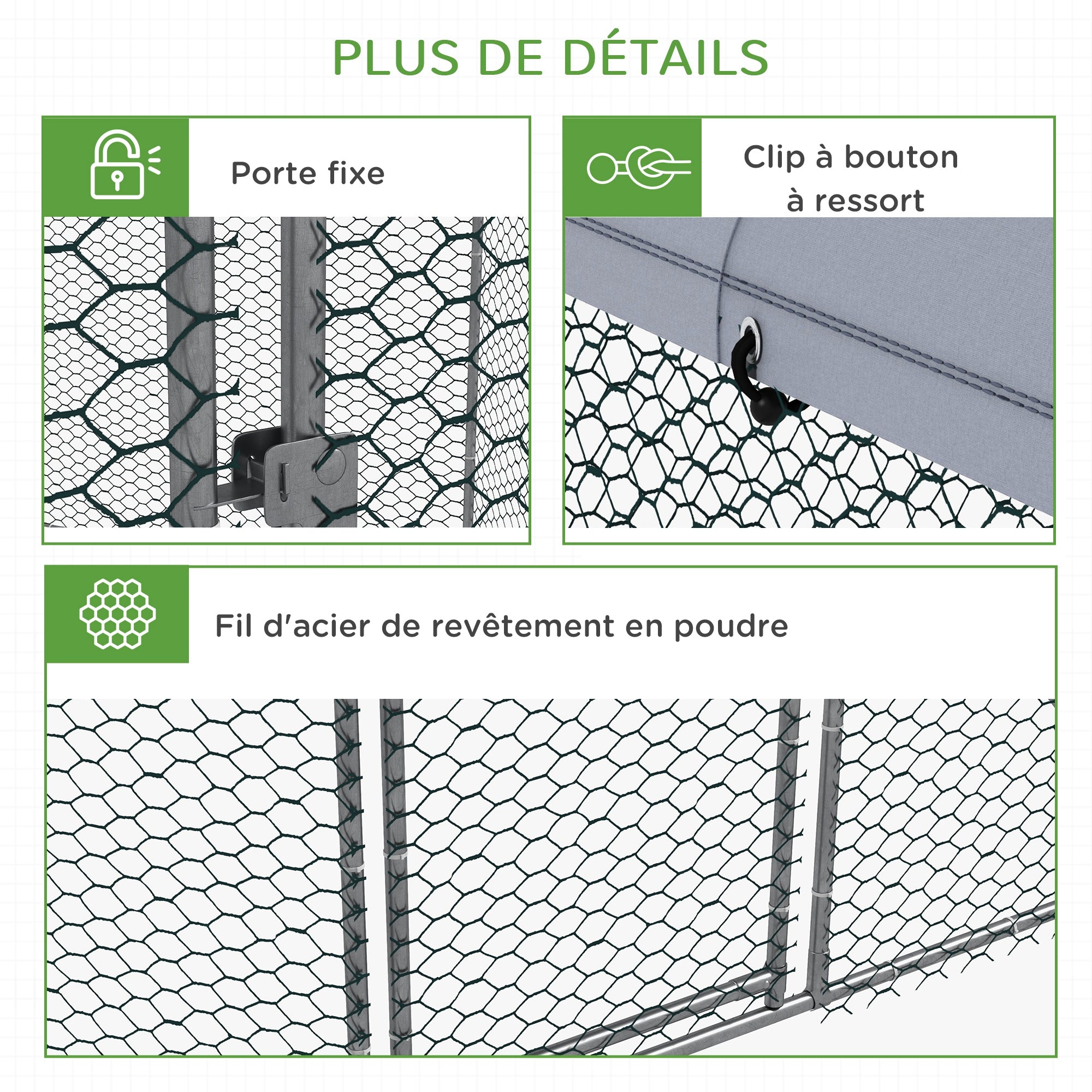 PLUS DE DÉTAILS

Porte fixe

Clip à bouton à ressort

Fil d'acier de revêtement en poudre