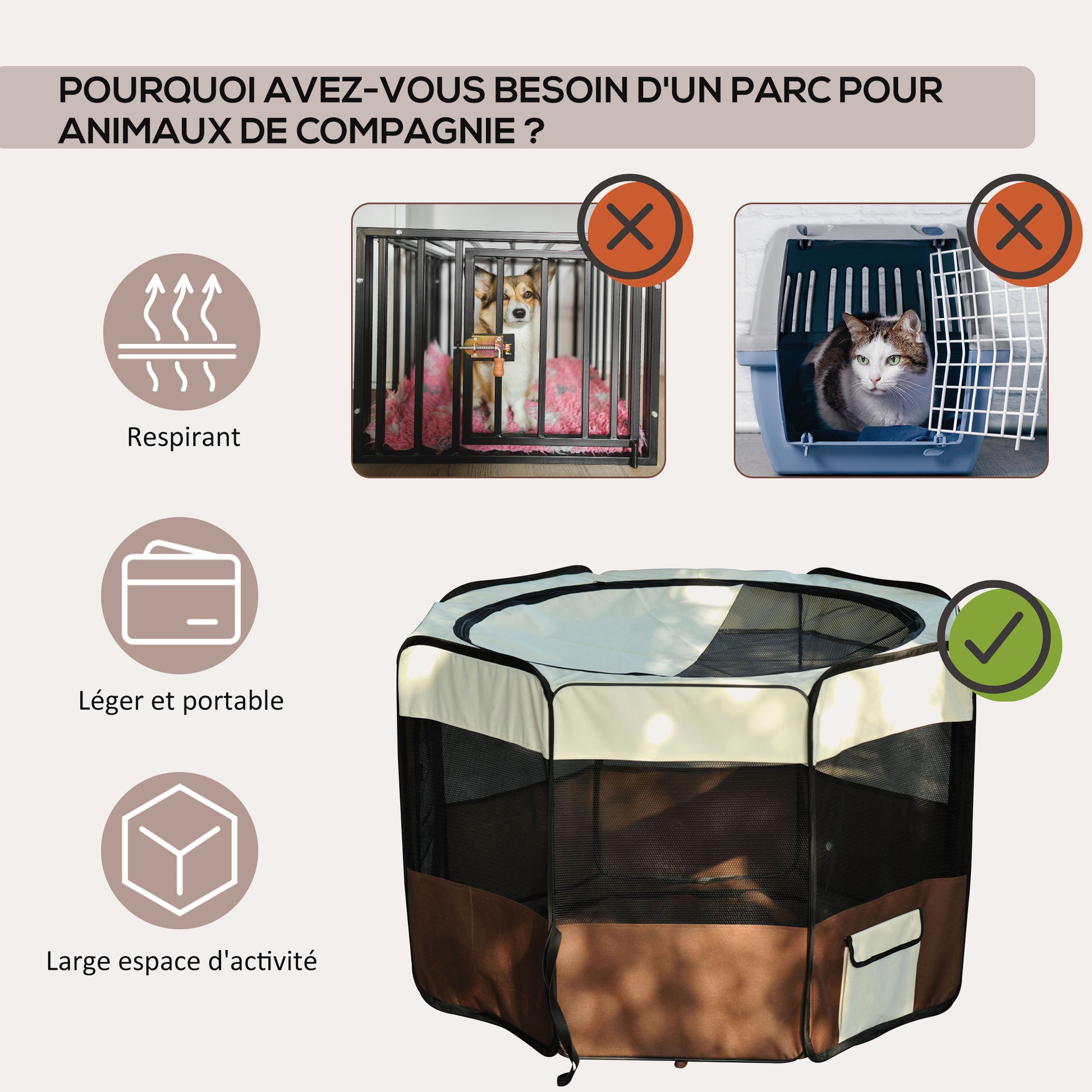 POURQUOI AVEZ-VOUS BESOIN D'UN PARC POUR ANIMAUX DE COMPAGNIE ?

Respirant

Léger et portable

Large espace d'activité