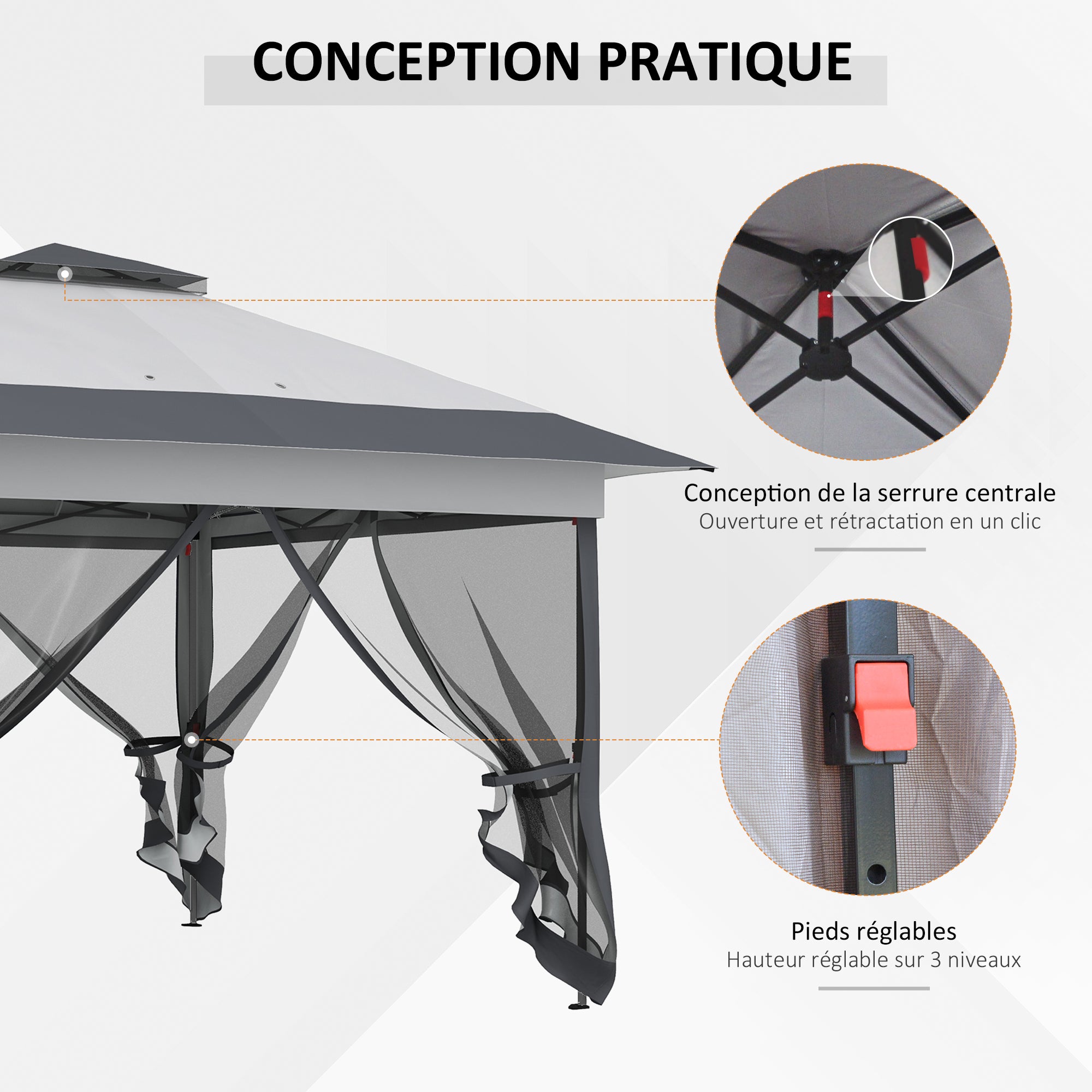 CONCEPTION PRATIQUE

Conception de la serrure centrale
Ouverture et rétractation en un clic

Pieds réglables
Hauteur réglable sur 3 niveaux