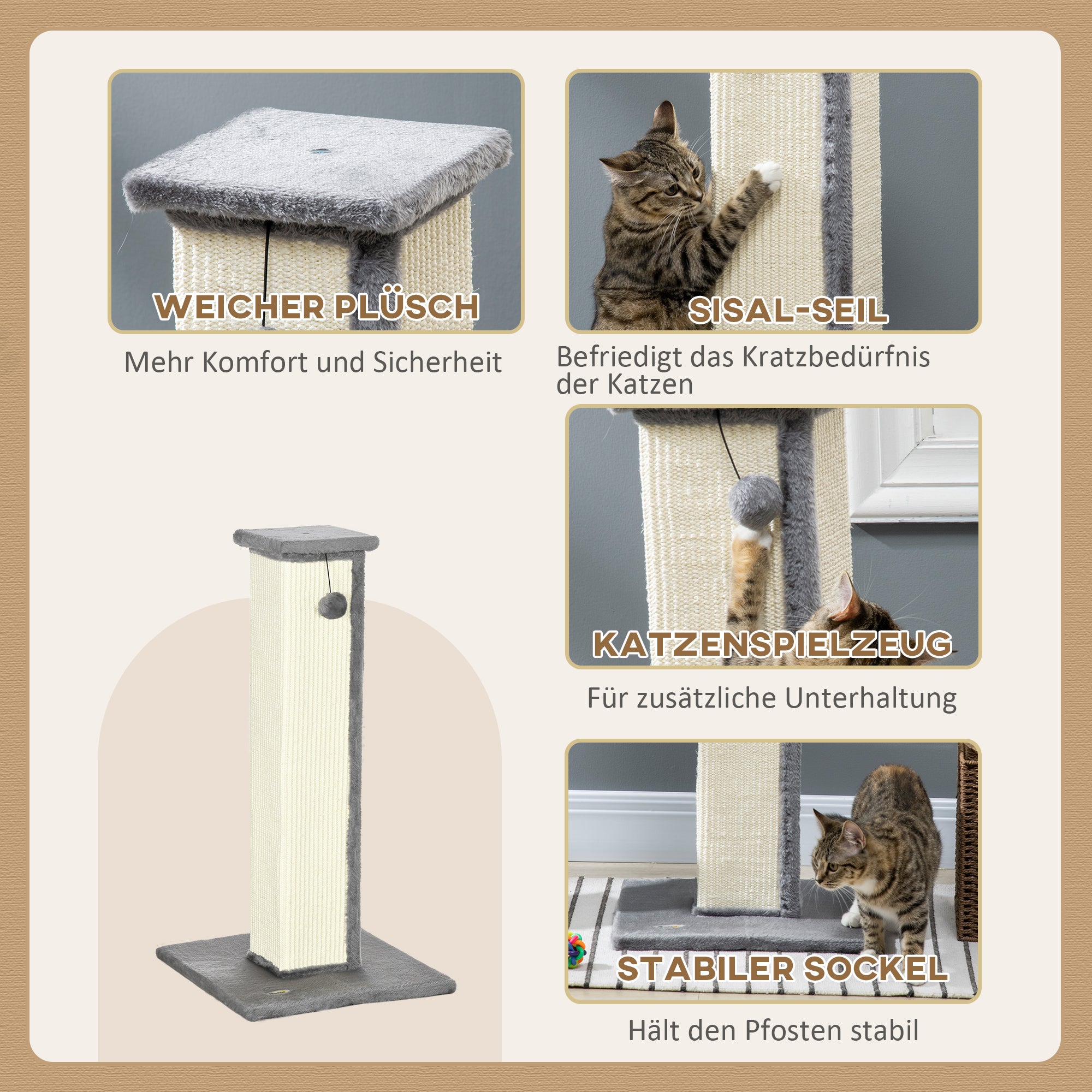 WEICHER PLÜSCH

Mehr Komfort und Sicherheit

SISAL-SEIL

Befriedigt das Kratzbedürfnis der Katzen

KATZENSPIELZEUG

Für zusätzliche Unterhaltung

STABILER SOCKEL

Hält den Pfosten stabil