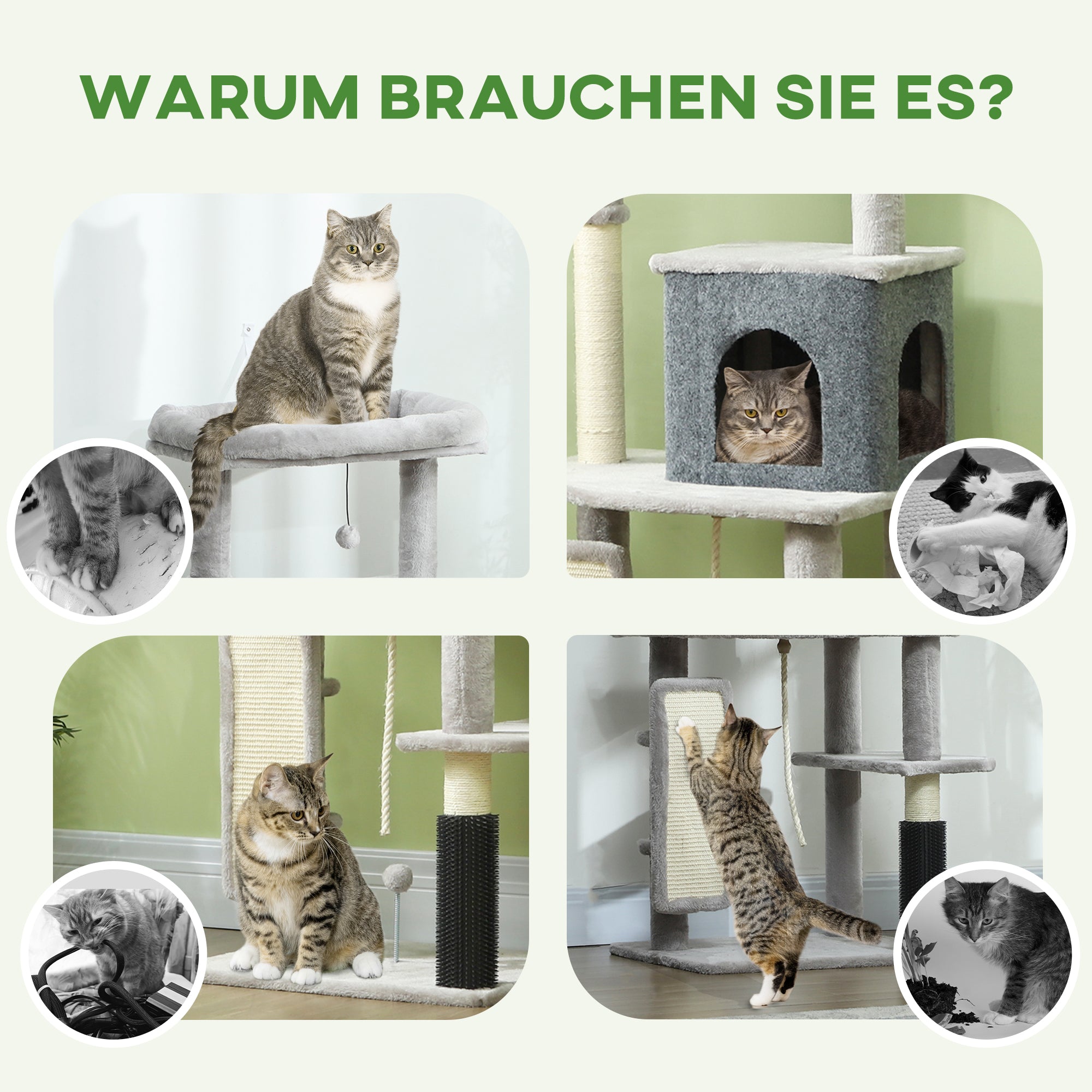 WARUM BRAUCHEN SIE ES?