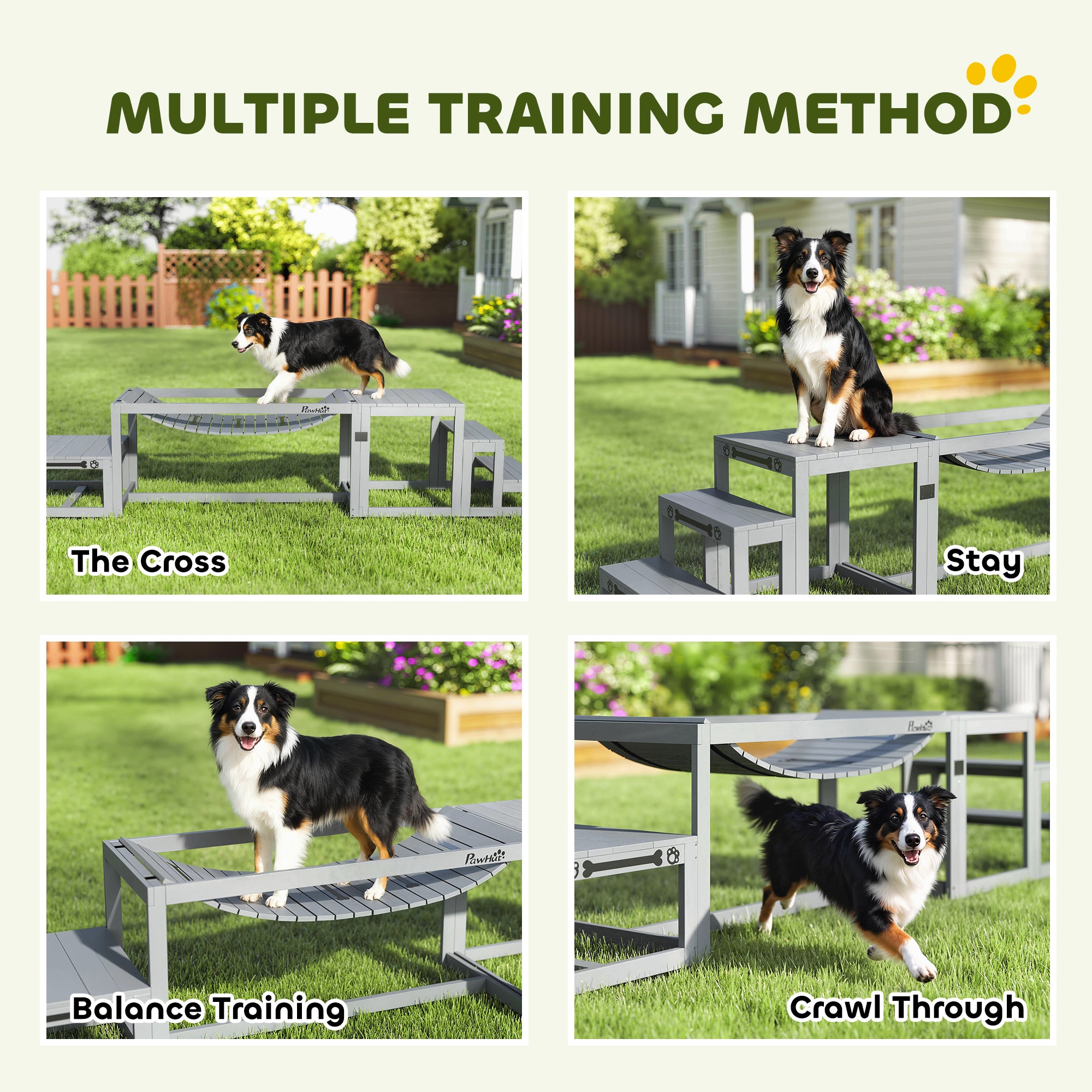 MULTIPLE TRAINING METHOD

PawHut

The Cross

Stay

PawHut

Balance Training

PawHut

Crawl Through