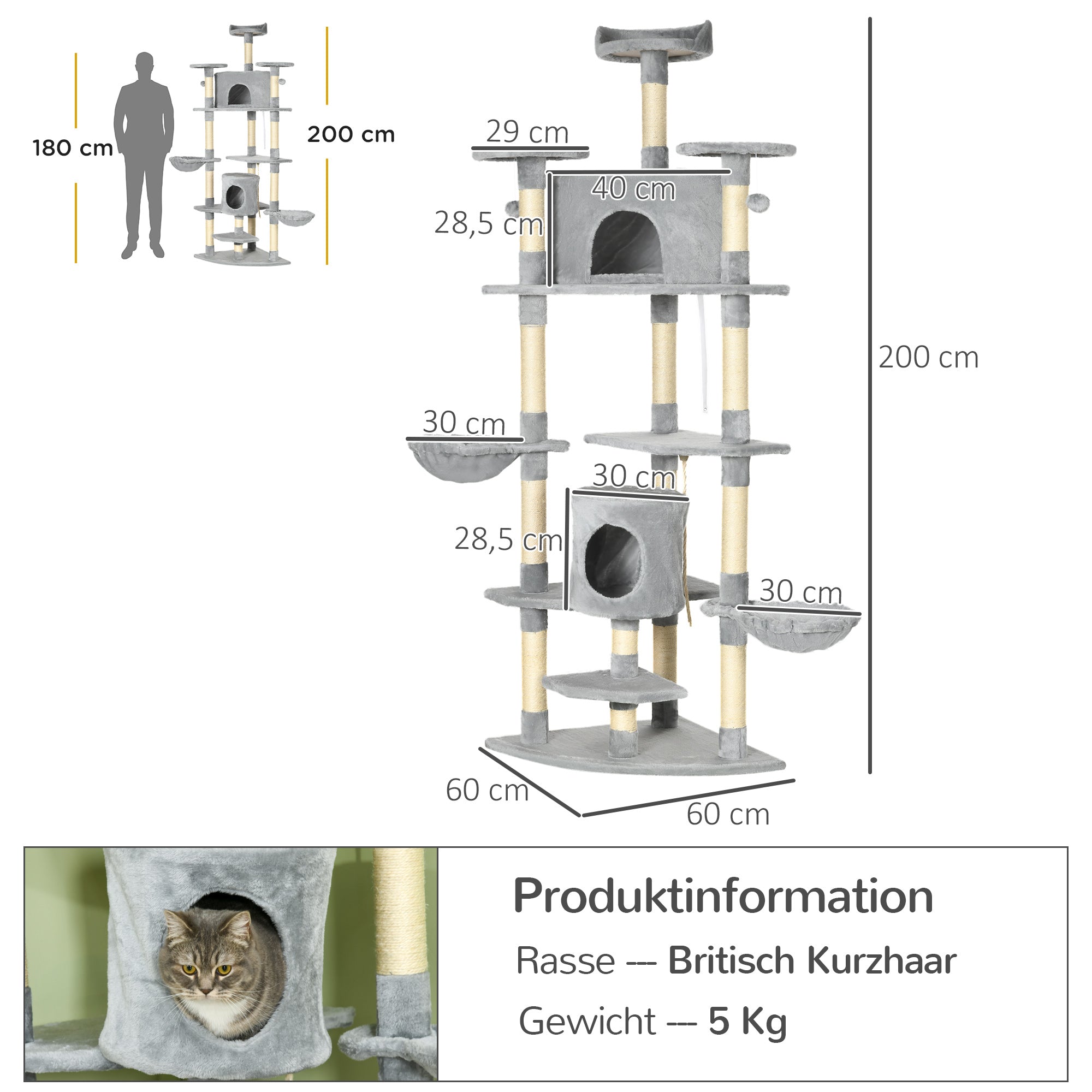 180 cm

200 cm

29 cm

40 cm

28,5 cm

200 cm

30 cm

30 cm

28,5 cm

30 cm

60 cm

60 cm

Produktinformation

Rasse --- Britisch Kurzhaar

Gewicht --- 5 Kg