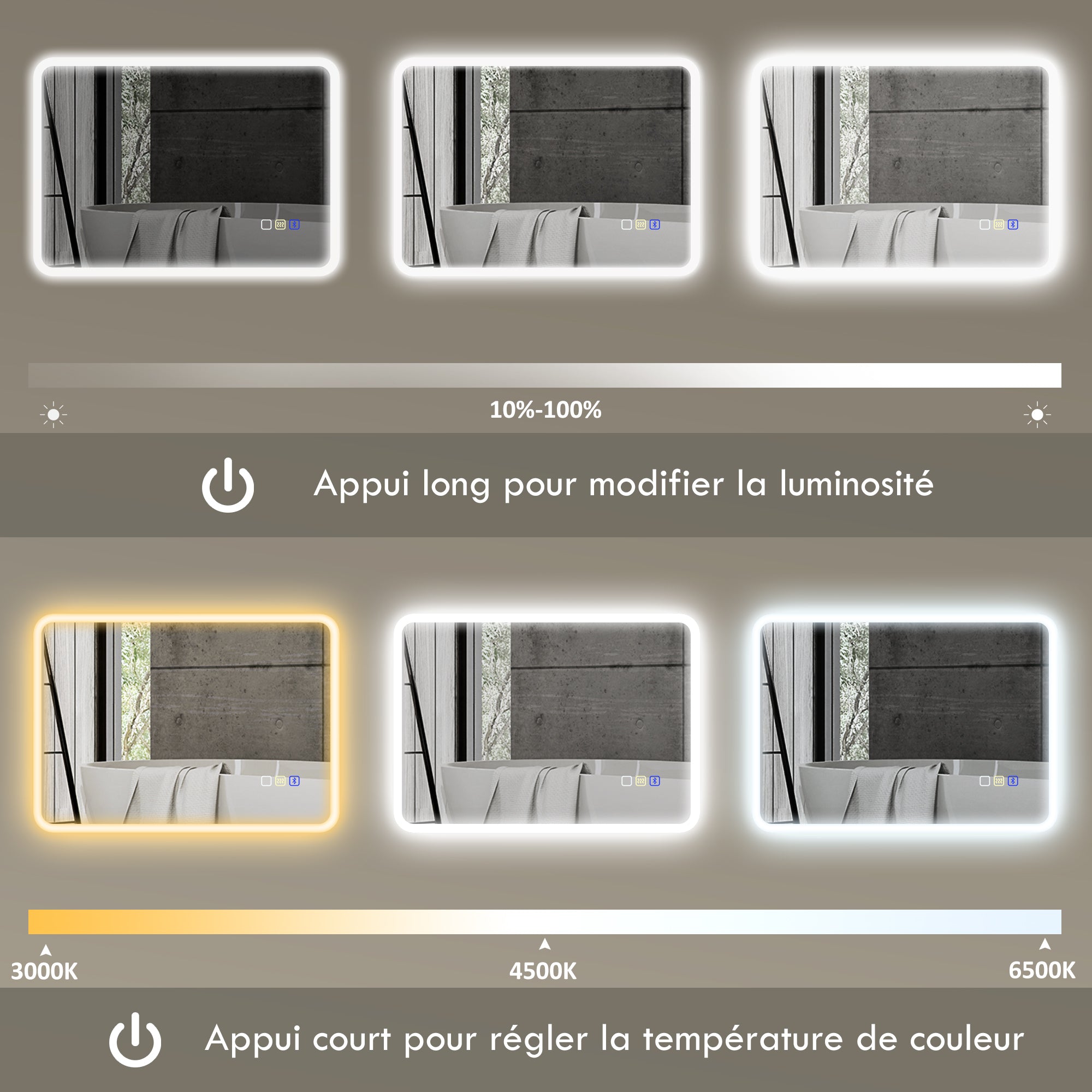 10%-100%

Appui long pour modifier la luminosité

3000K

4500K

6500K

Appui court pour régler la température de couleur