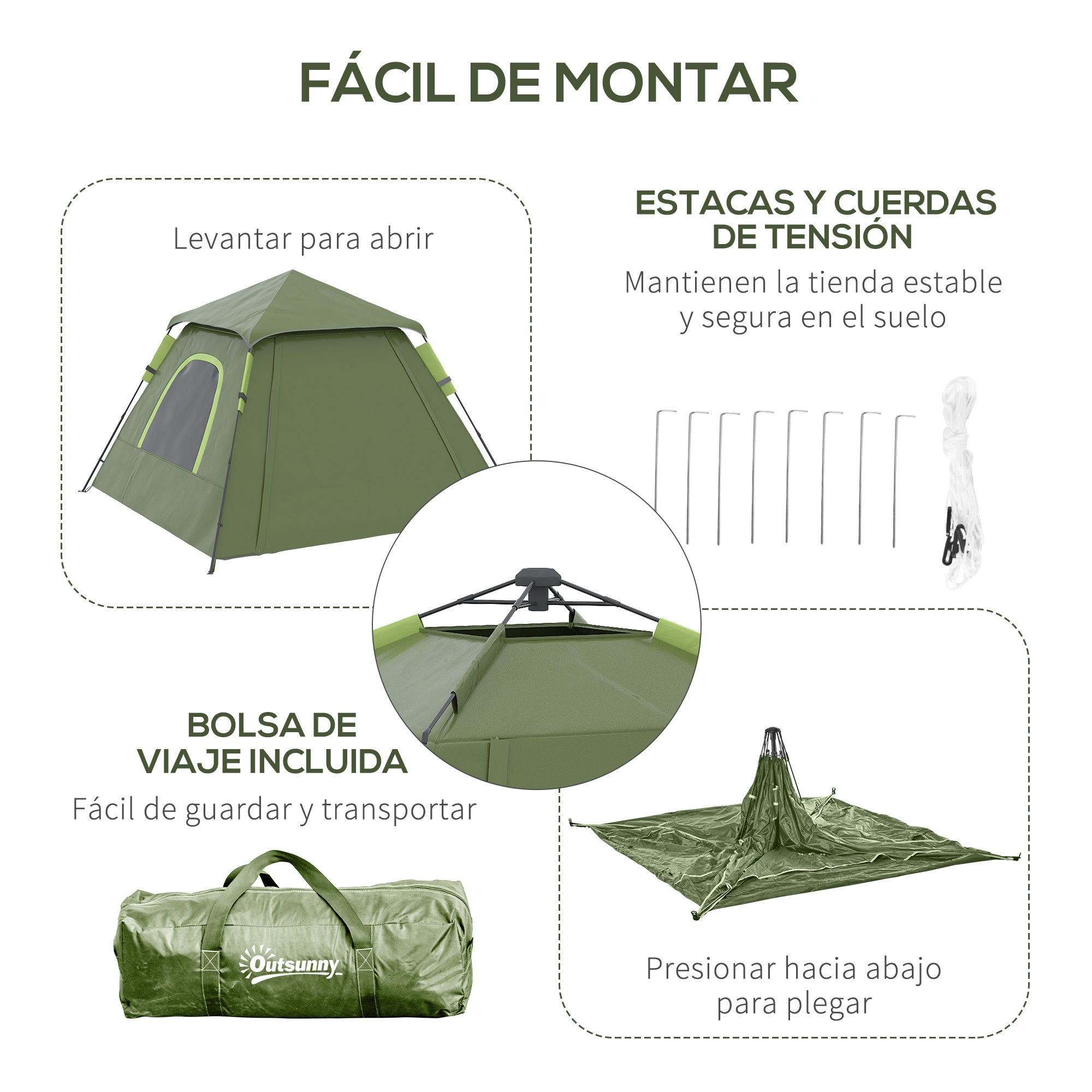 FÁCIL DE MONTAR

Levantar para abrir

ESTACAS Y CUERDAS DE TENSIÓN

Mantienen la tienda estable y segura en el suelo

BOLSA DE VIAJE INCLUIDA

Fácil de guardar y transportar

Outsunny

Presionar hacia abajo para plegar