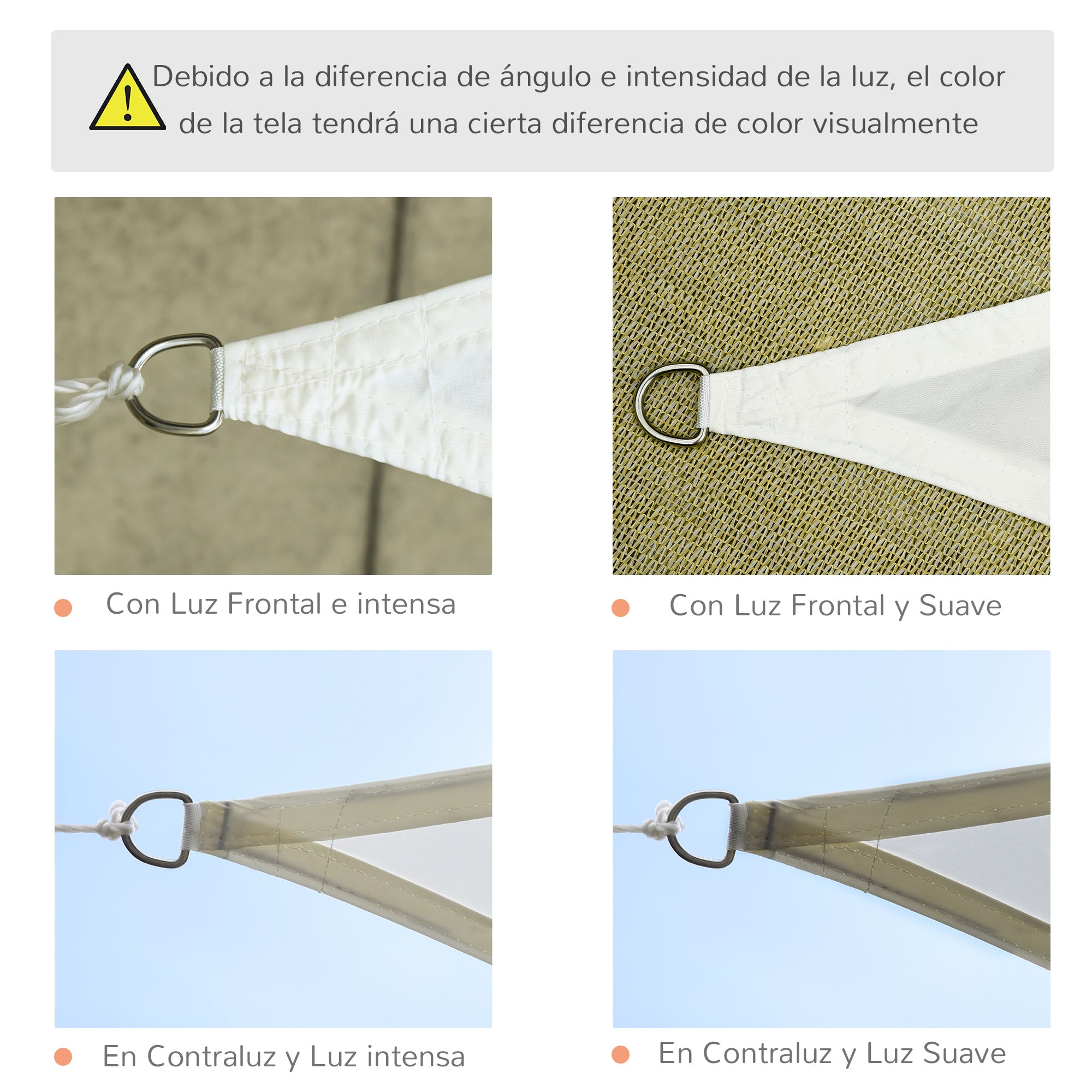 Debido a la diferencia de ángulo e intensidad de la luz, el color de la tela tendrá una cierta diferencia de color visualmente

Con Luz Frontal e intensa

Con Luz Frontal y Suave

En Contraluz y Luz intensa

En Contraluz y Luz Suave