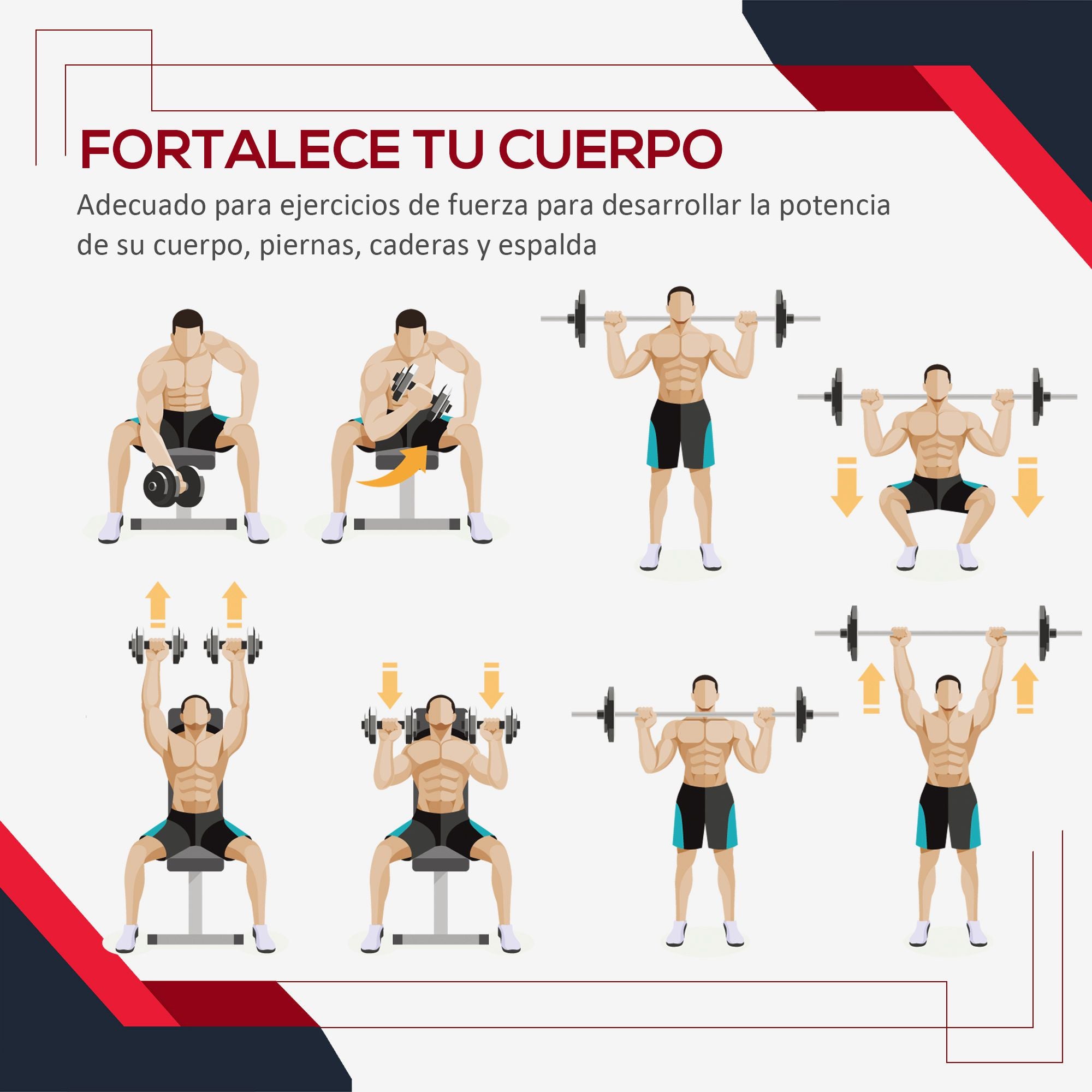 FORTALECE TU CUERPO

Adecuado para ejercicios de fuerza para desarrollar la potencia de su cuerpo, piernas, caderas y espalda