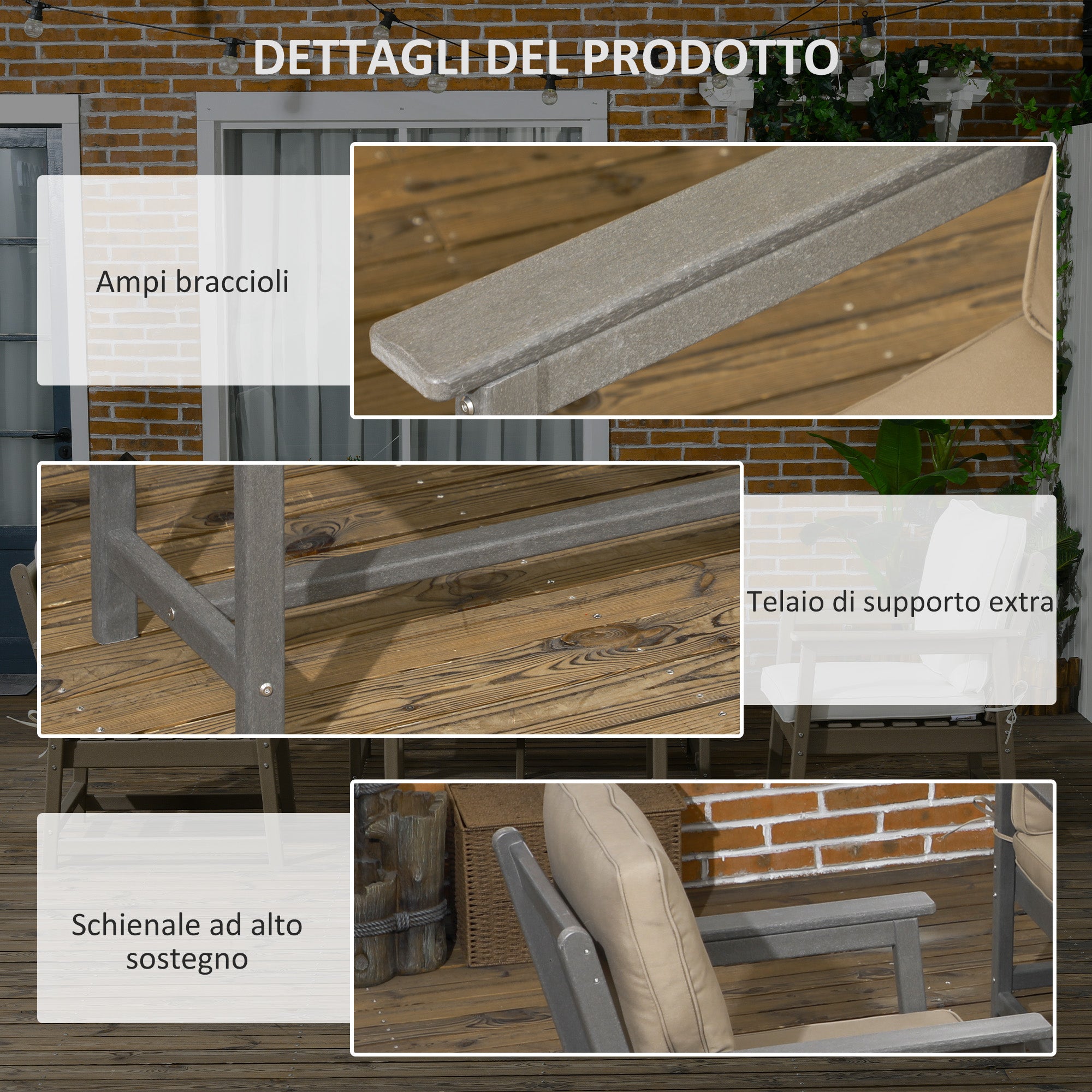 DETTAGLI DEL PRODOTTO

Ampi braccioli

Telaio di supporto extra

Schienale ad alto sostegno