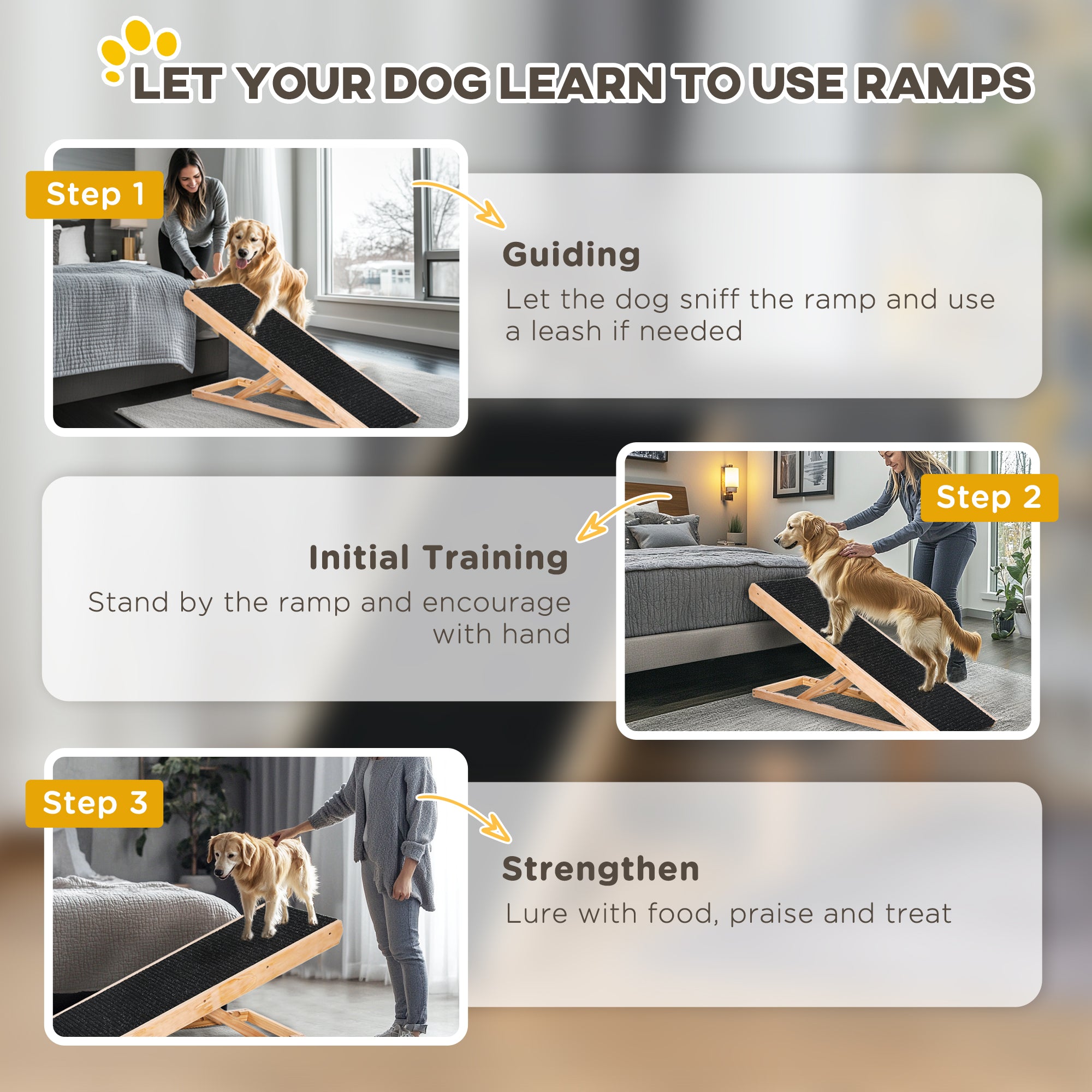 LET YOUR DOG LEARN TO USE RAMPS

Step 1

Guiding

Let the dog sniff the ramp and use a leash if needed

Step 2

Initial Training

Stand by the ramp and encourage with hand

Step 3

Strengthen

Lure with food, praise and treat