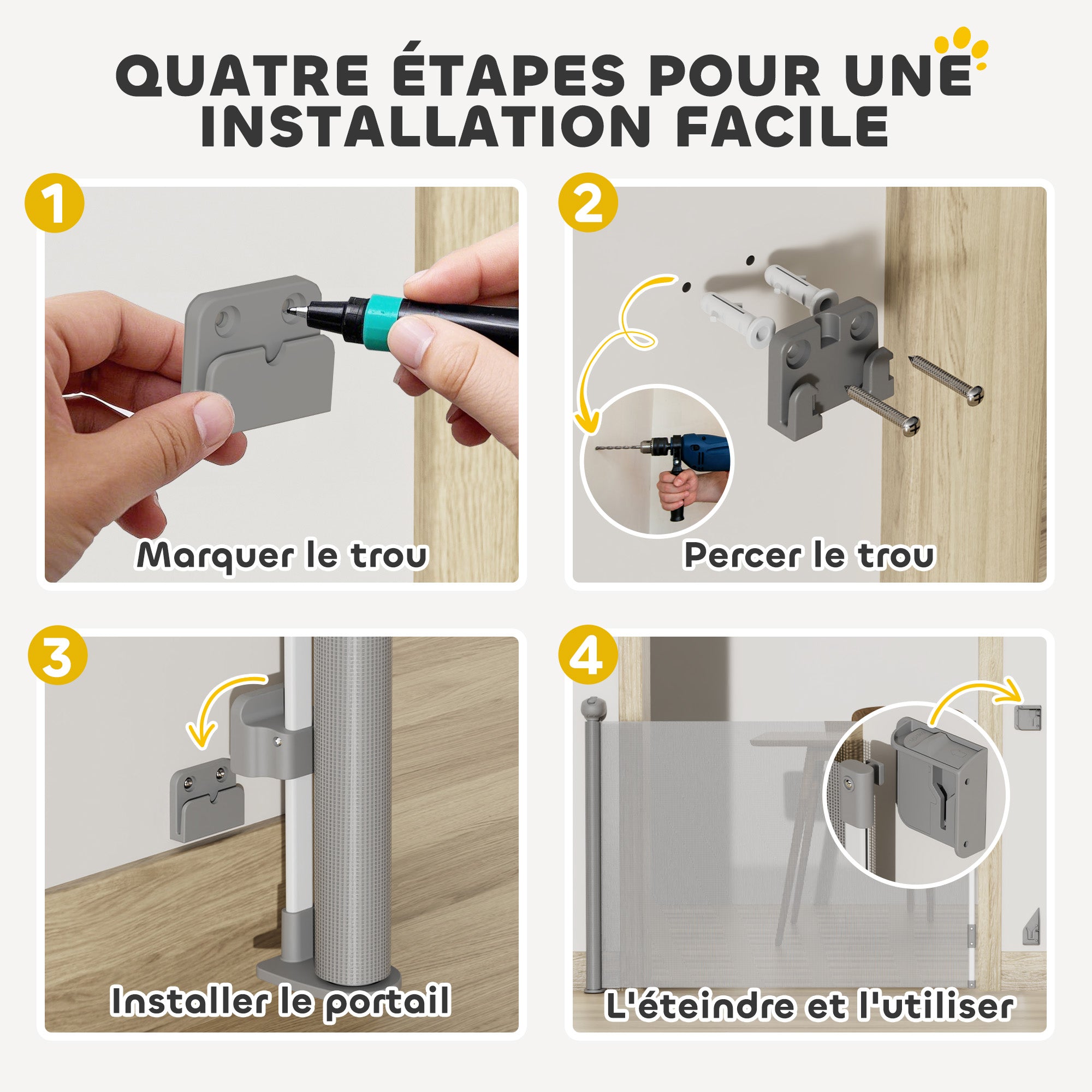 QUATRE ÉTAPES POUR UNE INSTALLATION FACILE

1
Marquer le trou

2
Percer le trou

3
Installer le portail

4
L'éteindre et l'utiliser