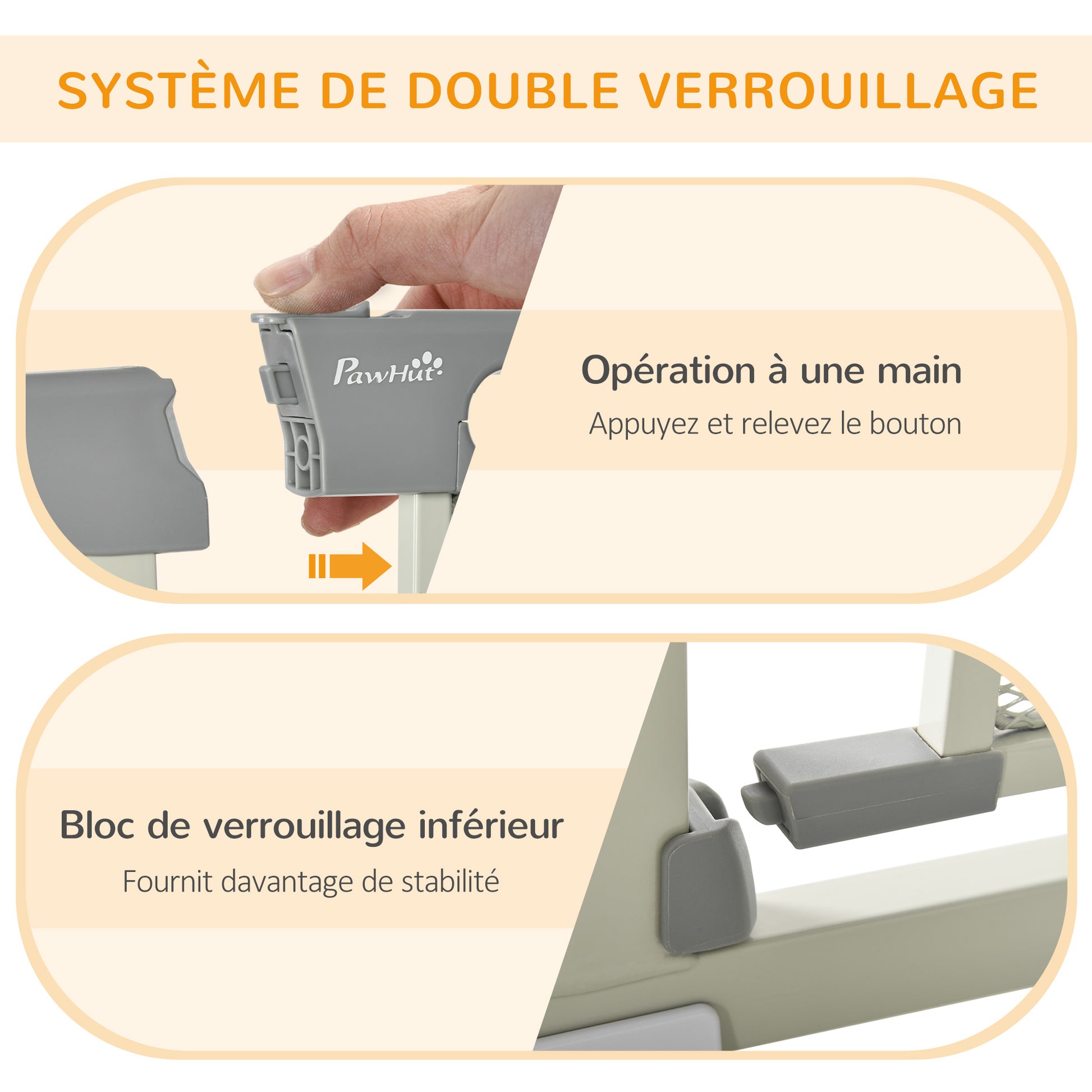 SYSTÈME DE DOUBLE VERROUILLAGE

PawHut

Opération à une main

Appuyez et relevez le bouton

Bloc de verrouillage inférieur

Fournit davantage de stabilité