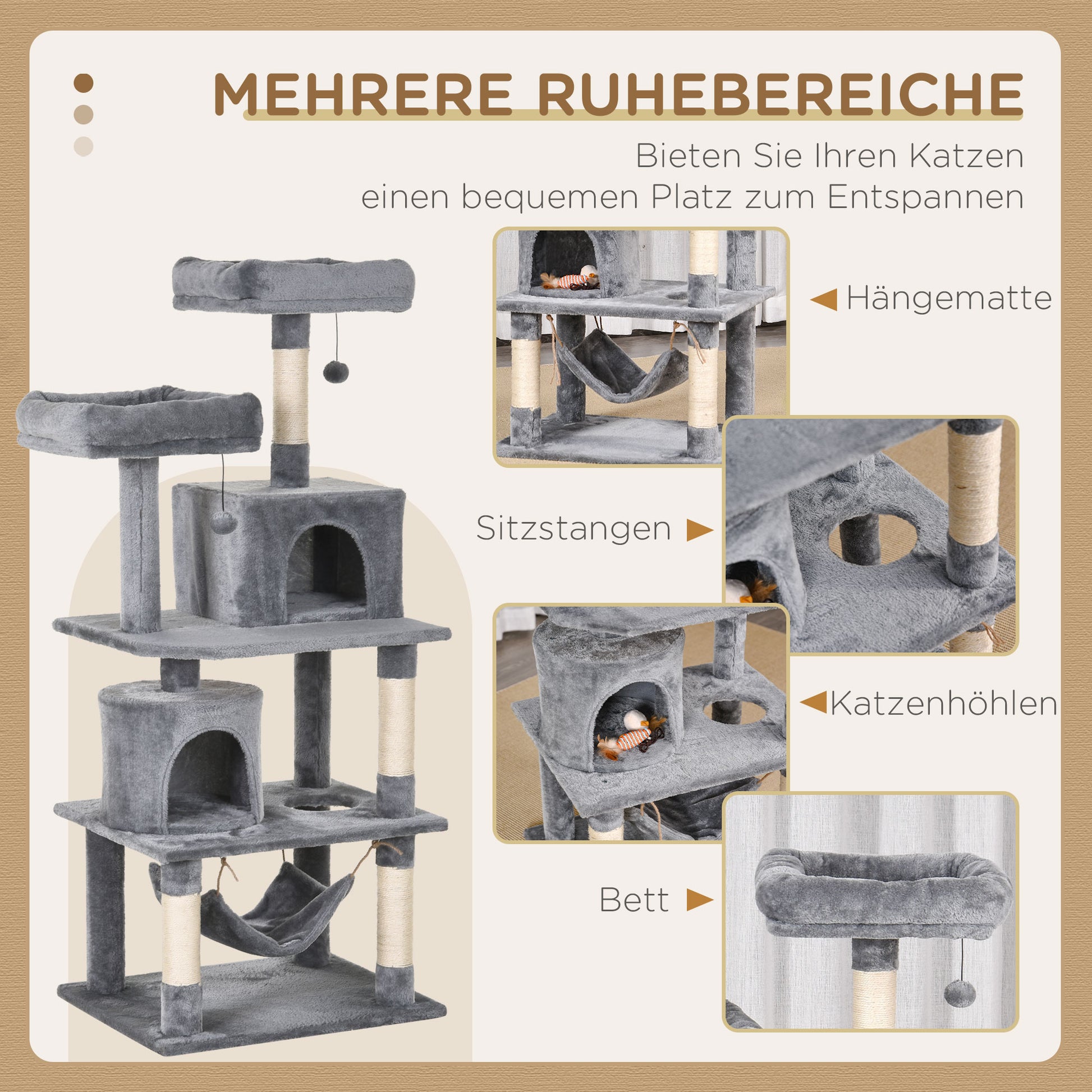 MEHRERE RUHEBEREICHE

Bieten Sie Ihren Katzen einen bequemen Platz zum Entspannen

Hängematte

Sitzstangen

Katzenhöhlen

Bett