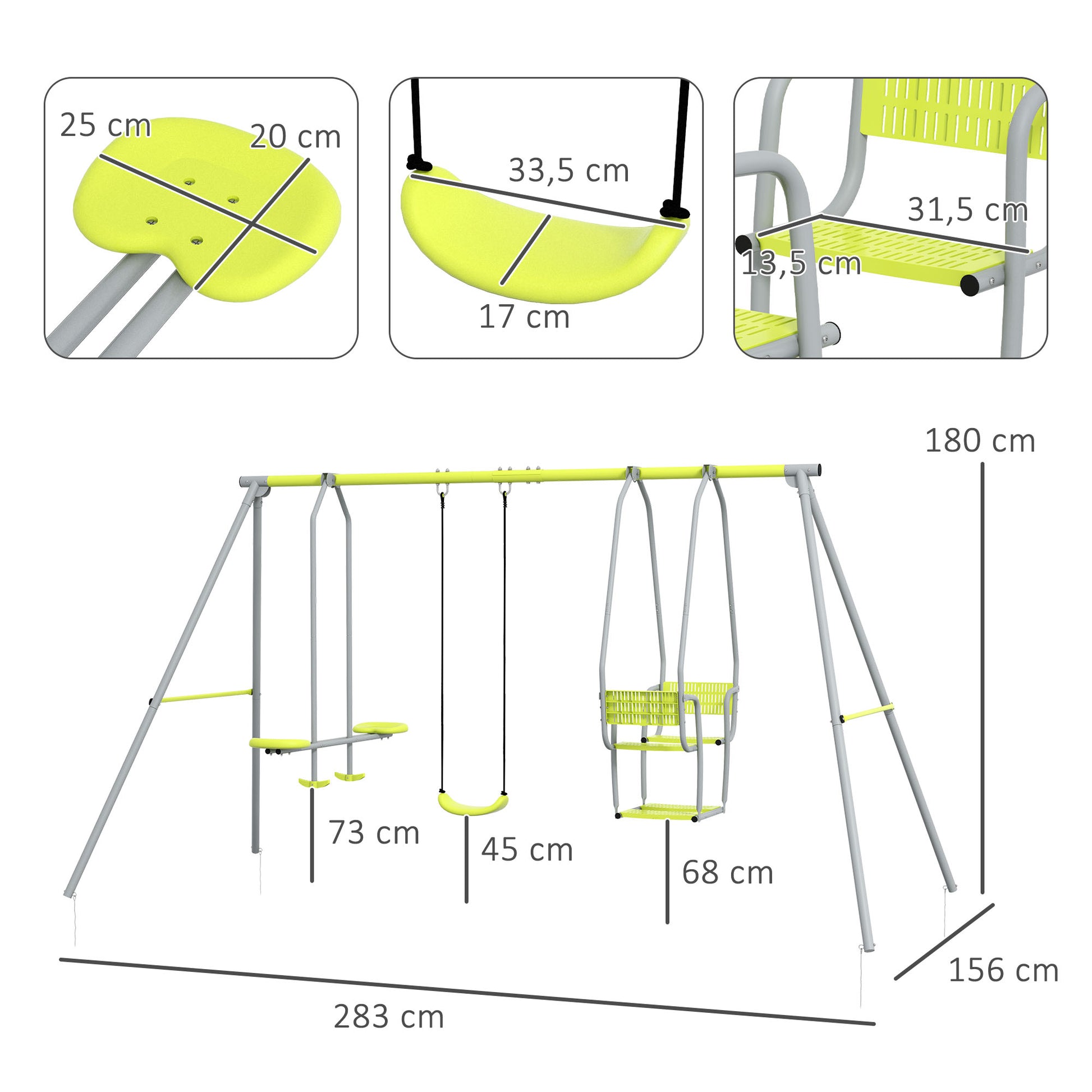 25 cm
20 cm

33,5 cm
17 cm

31,5 cm
13,5 cm

180 cm
73 cm
45 cm
68 cm
156 cm
283 cm