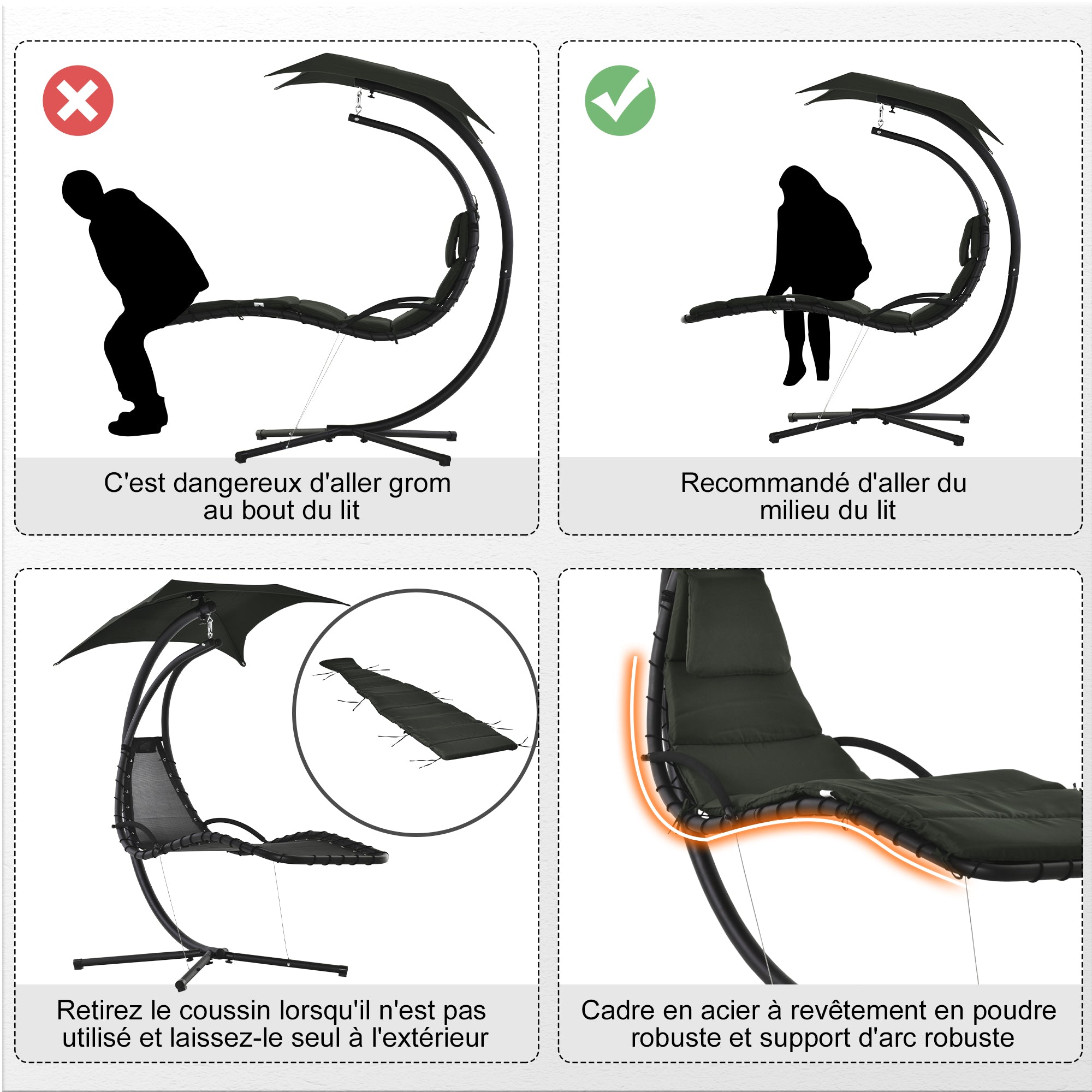 C'est dangereux d'aller grom au bout du lit

Recommandé d'aller du milieu du lit

Retirez le coussin lorsqu'il n'est pas utilisé et laissez-le seul à l'extérieur

Cadre en acier à revêtement en poudre robuste et support d'arc robuste