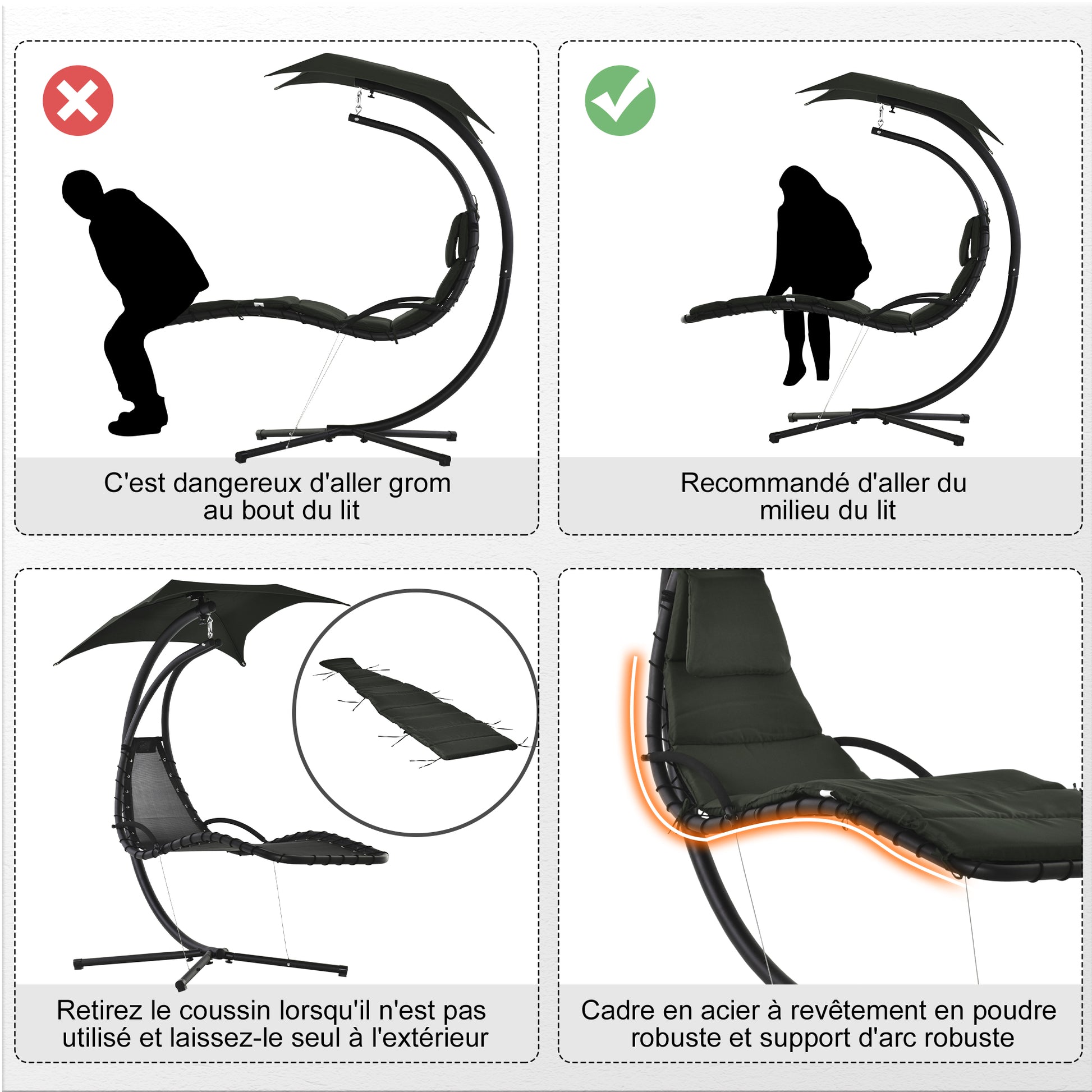 C'est dangereux d'aller grom au bout du lit

Recommandé d'aller du milieu du lit

Retirez le coussin lorsqu'il n'est pas utilisé et laissez-le seul à l'extérieur

Cadre en acier à revêtement en poudre robuste et support d'arc robuste