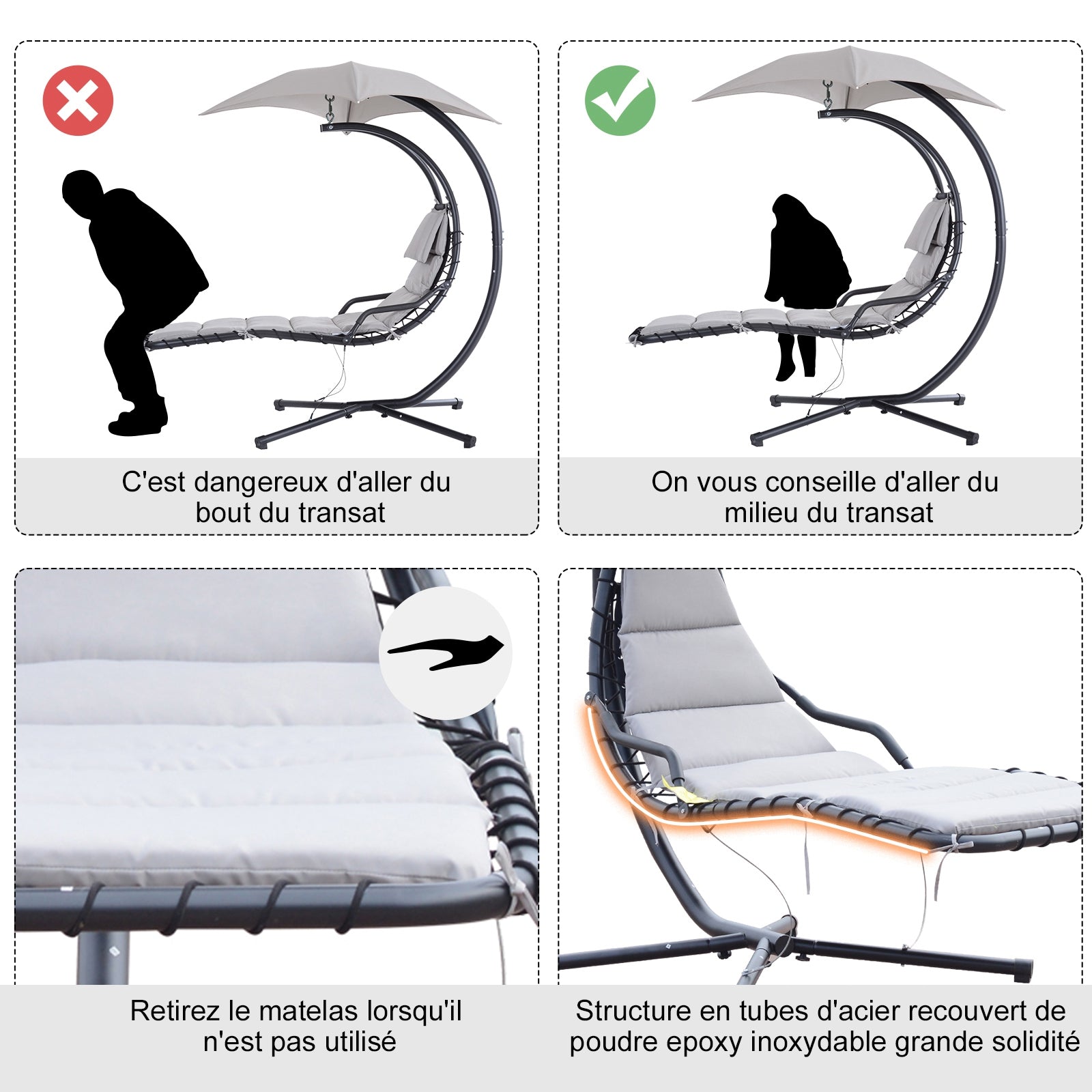 C'est dangereux d'aller du bout du transat

On vous conseille d'aller du milieu du transat

Retirez le matelas lorsqu'il n'est pas utilisé

Structure en tubes d'acier recouvert de poudre epoxy inoxydable grande solidité