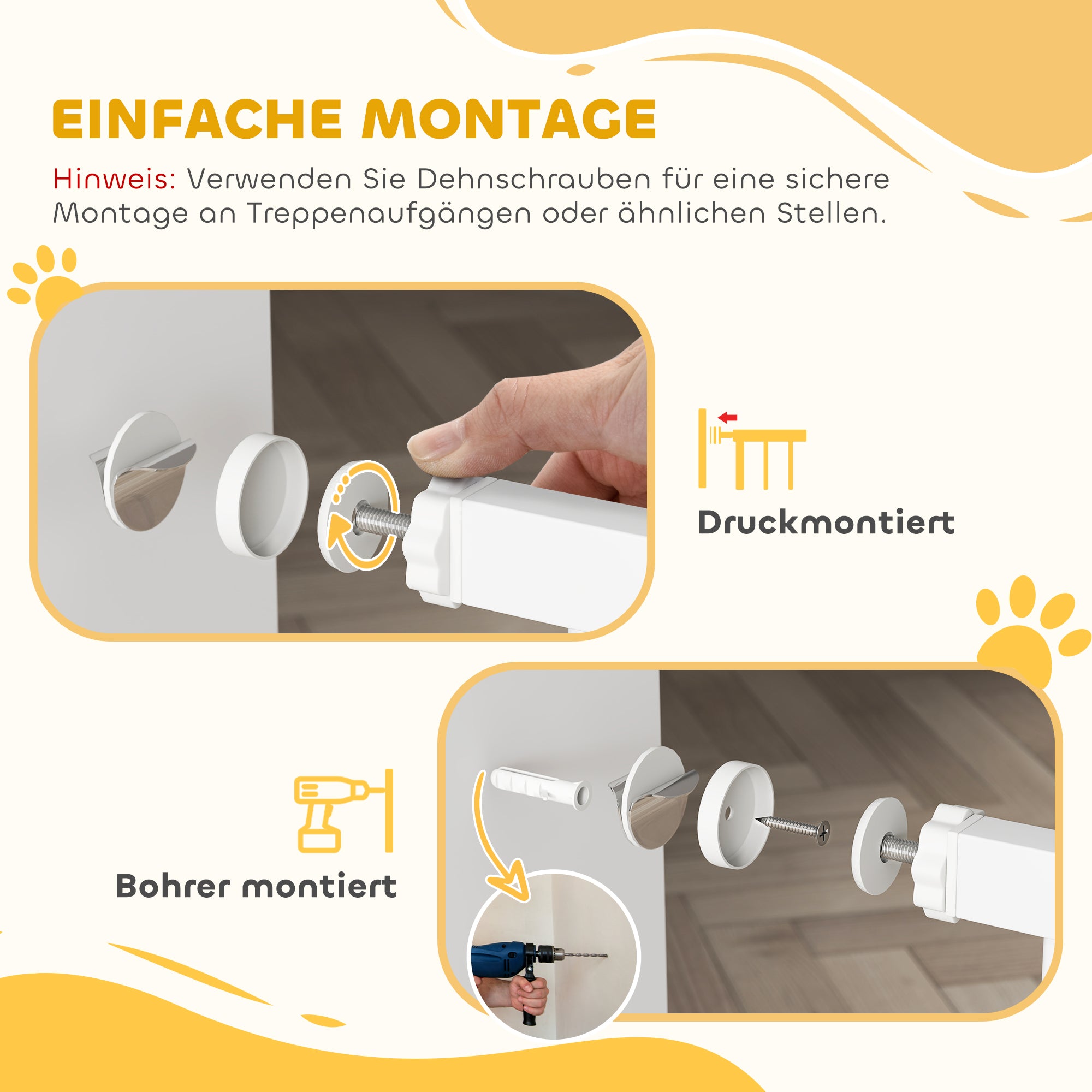 EINFACHE MONTAGE

Hinweis: Verwenden Sie Dehnschrauben für eine sichere Montage an Treppenaufgängen oder ähnlichen Stellen.

Druckmontiert

Bohrer montiert