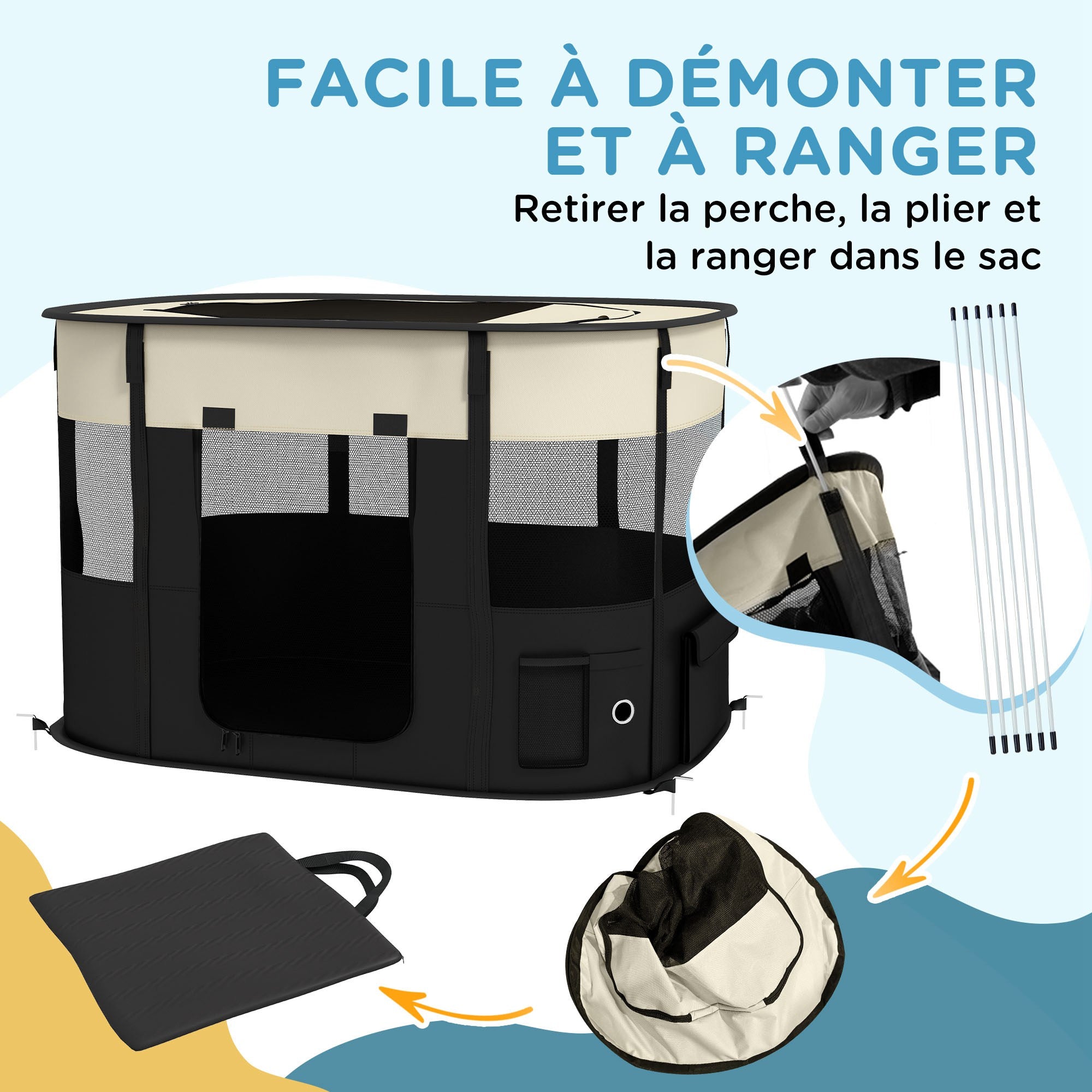 FACILE À DÉMONTER ET À RANGER

Retirer la perche, la plier et la ranger dans le sac