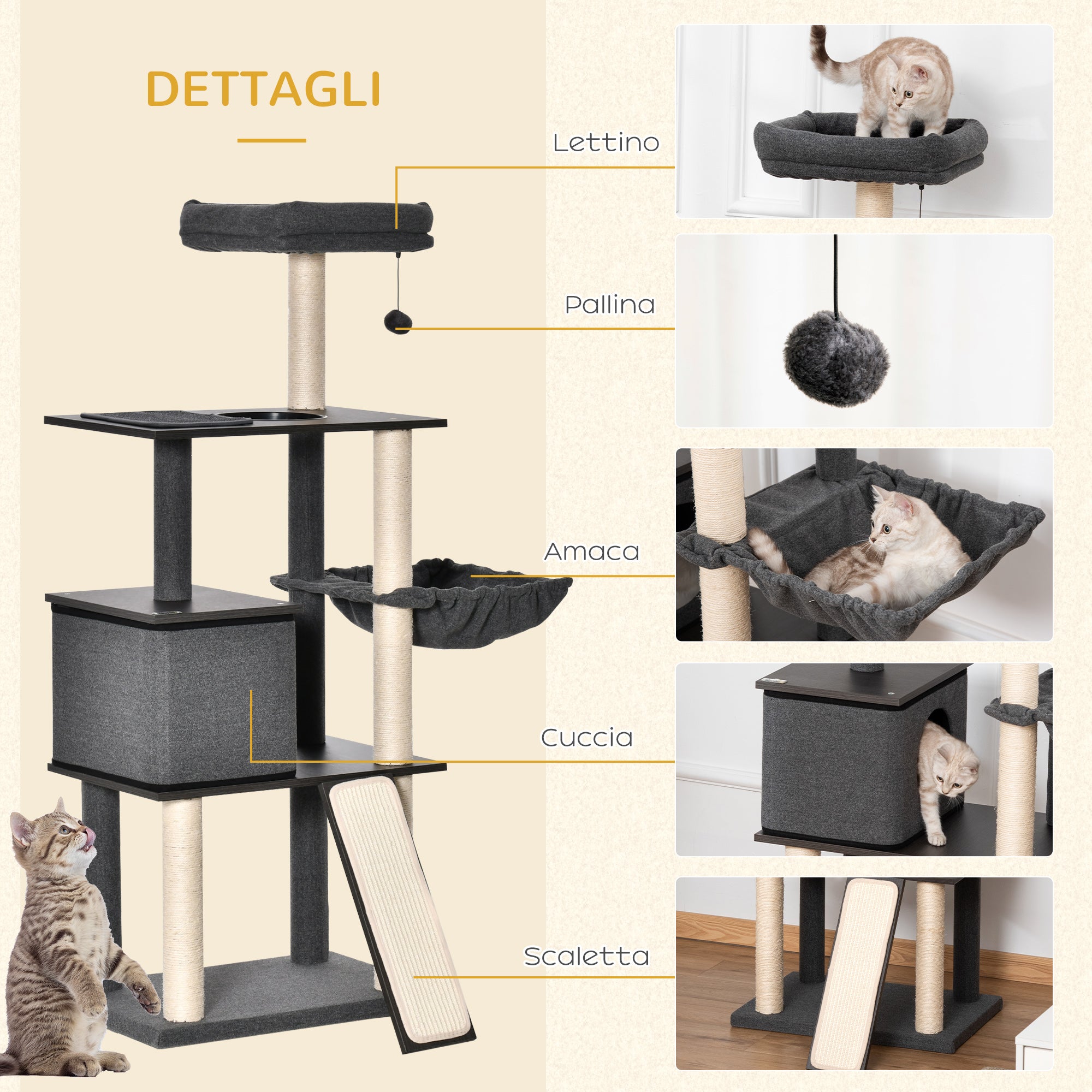 DETTAGLI

Lettino

Pallina

Amaca

Cuccia

Scaletta