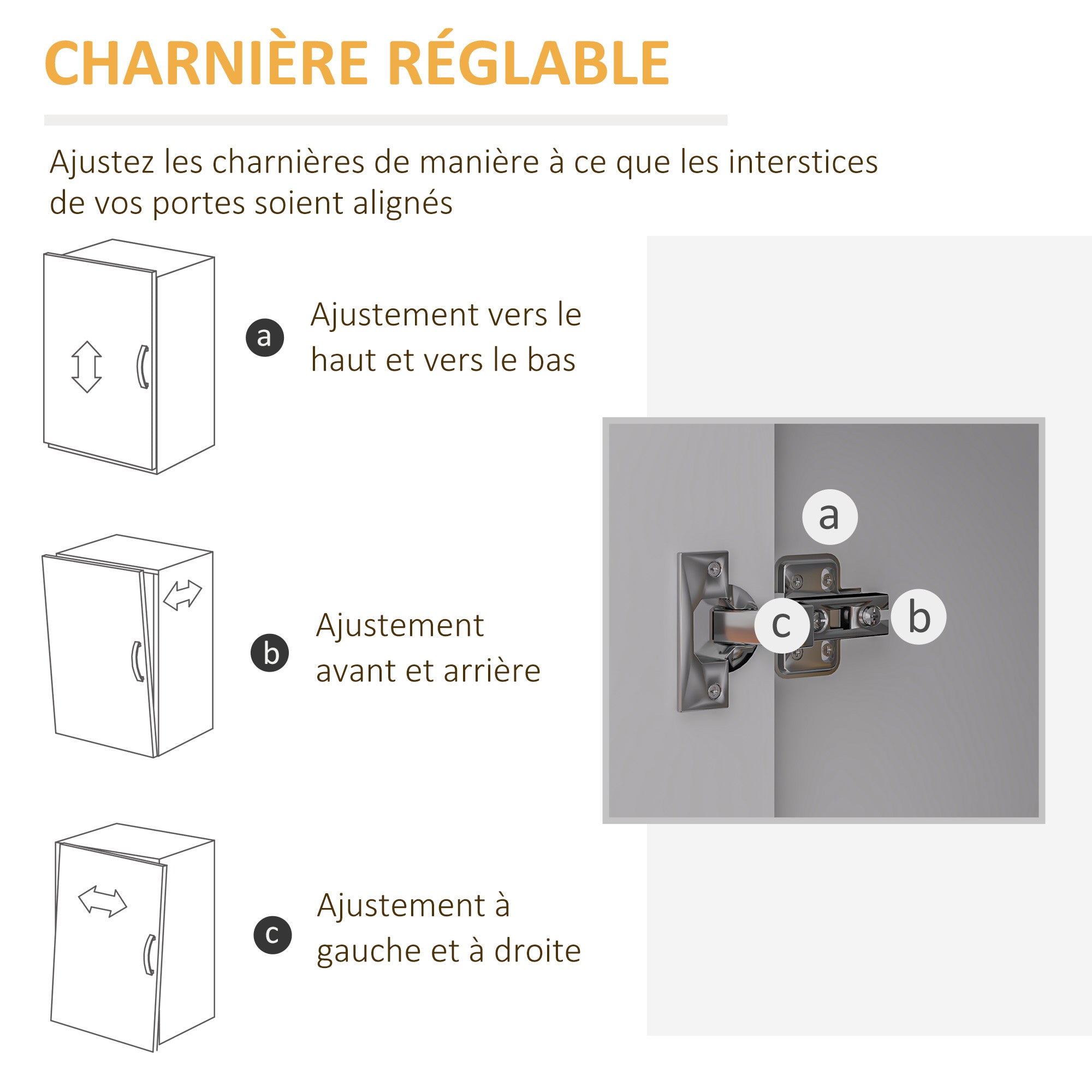 CHARNIÈRE RÉGLABLE

Ajustez les charnières de manière à ce que les interstices de vos portes soient alignés

a Ajustement vers le haut et vers le bas

b Ajustement avant et arrière

c Ajustement à gauche et à droite

a

c

b