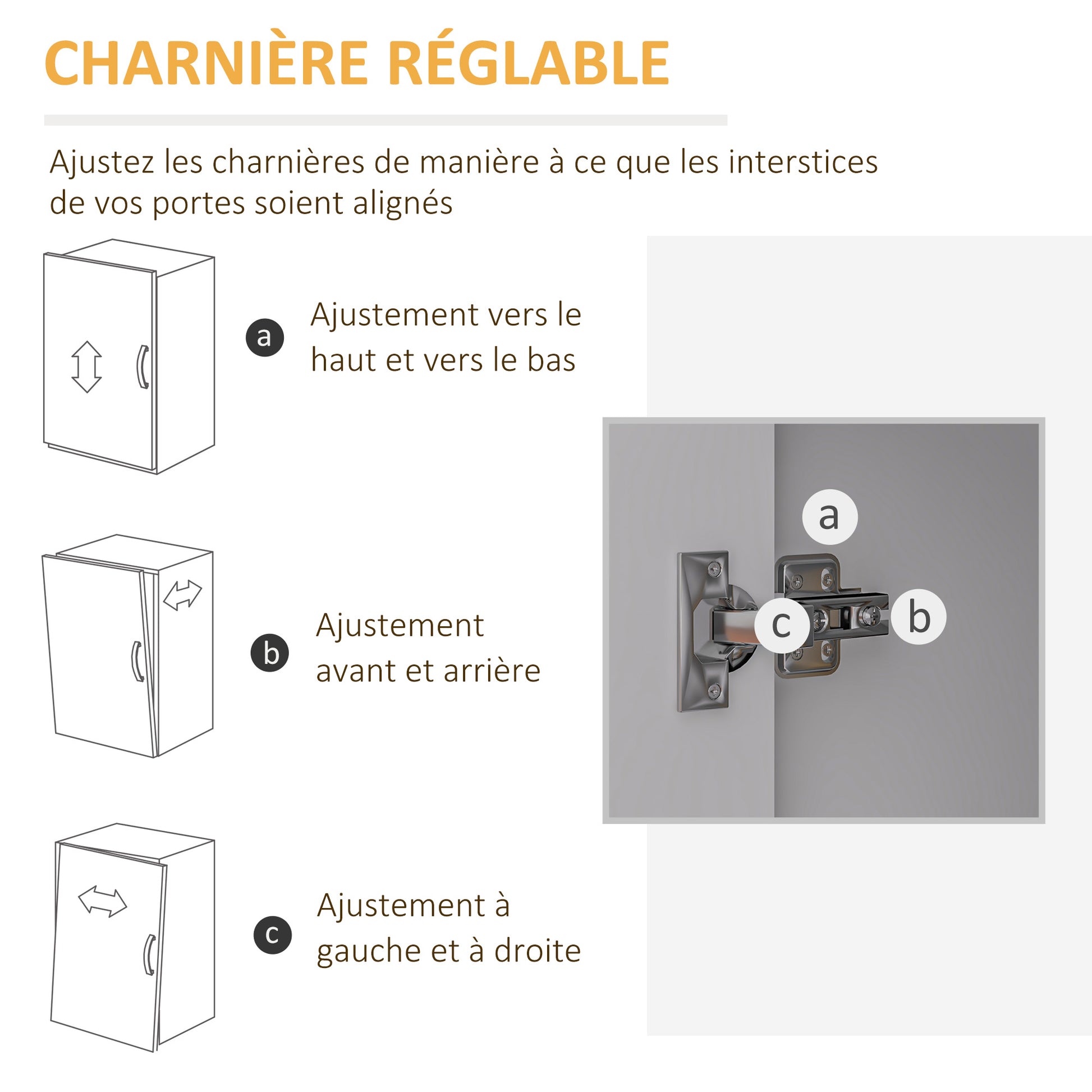 CHARNIÈRE RÉGLABLE

Ajustez les charnières de manière à ce que les interstices de vos portes soient alignés

a Ajustement vers le haut et vers le bas

b Ajustement avant et arrière

c Ajustement à gauche et à droite

a

c

b