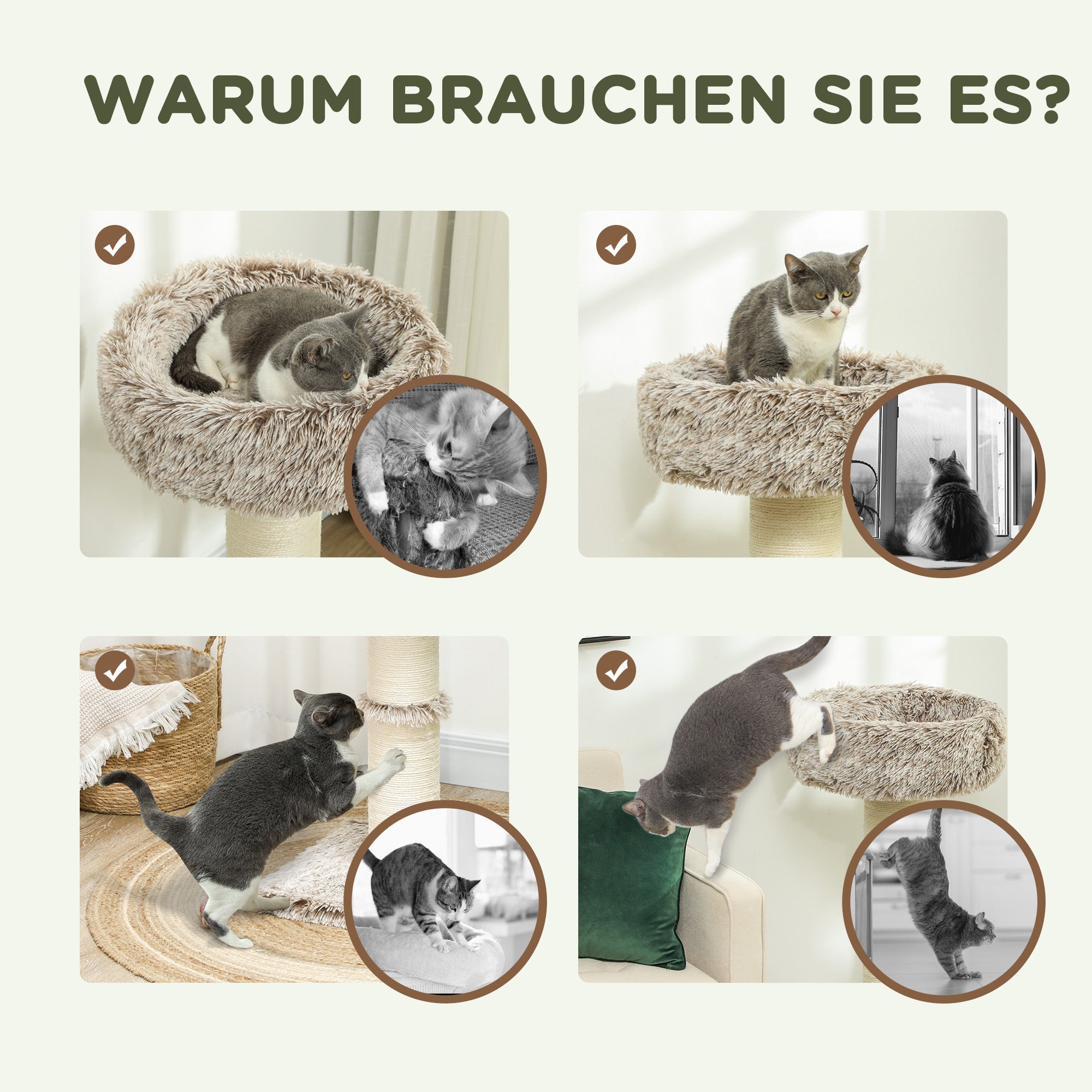 WARUM BRAUCHEN SIE ES?