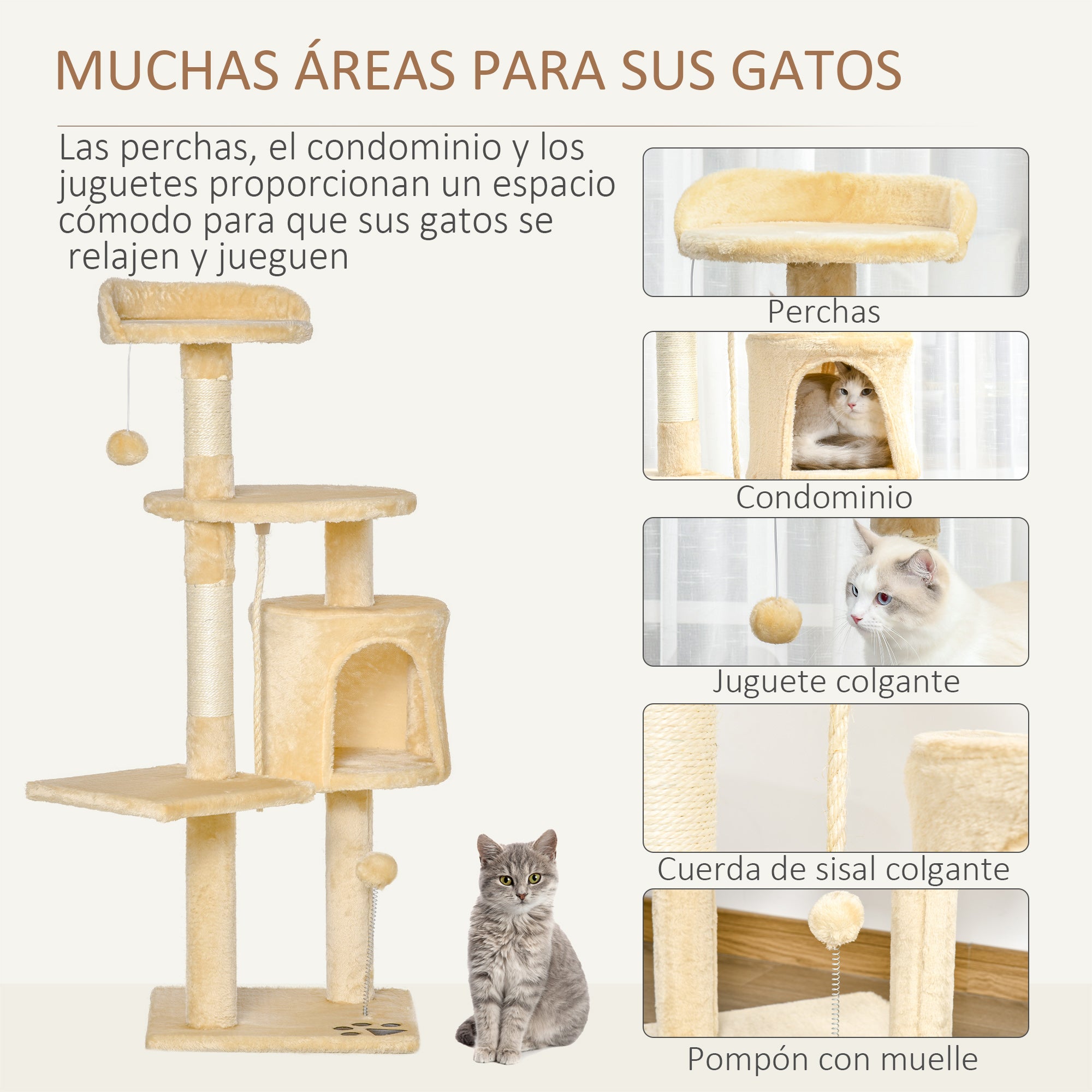 MUCHAS ÁREAS PARA SUS GATOS

Las perchas, el condominio y los juguetes proporcionan un espacio cómodo para que sus gatos se relajen y jueguen

Perchas

Condominio

Juguete colgante

Cuerda de sisal colgante

Pompón con muelle