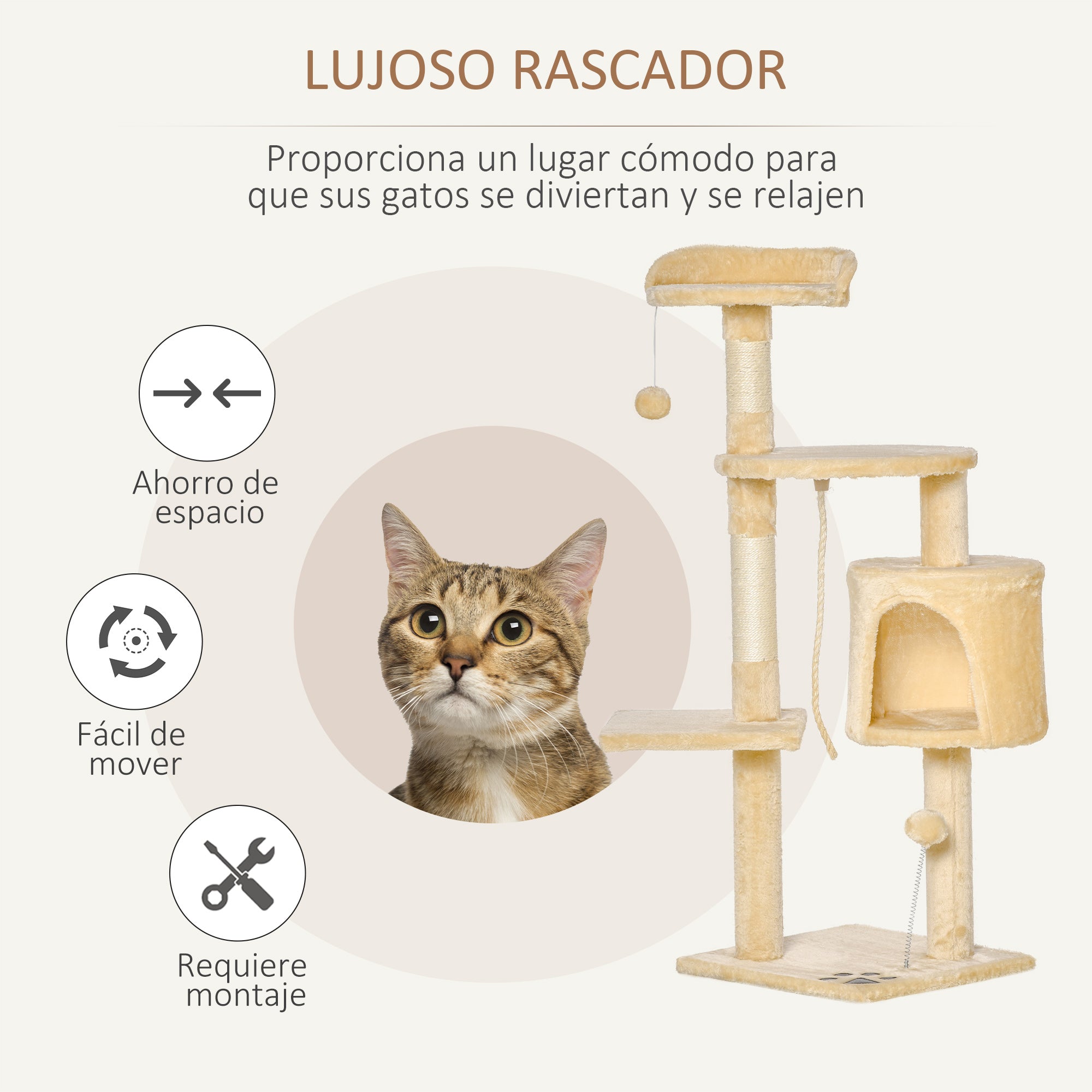 LUJOSO RASCADOR

Proporciona un lugar cómodo para que sus gatos se diviertan y se relajen

Ahorro de espacio

Fácil de mover

Requiere montaje