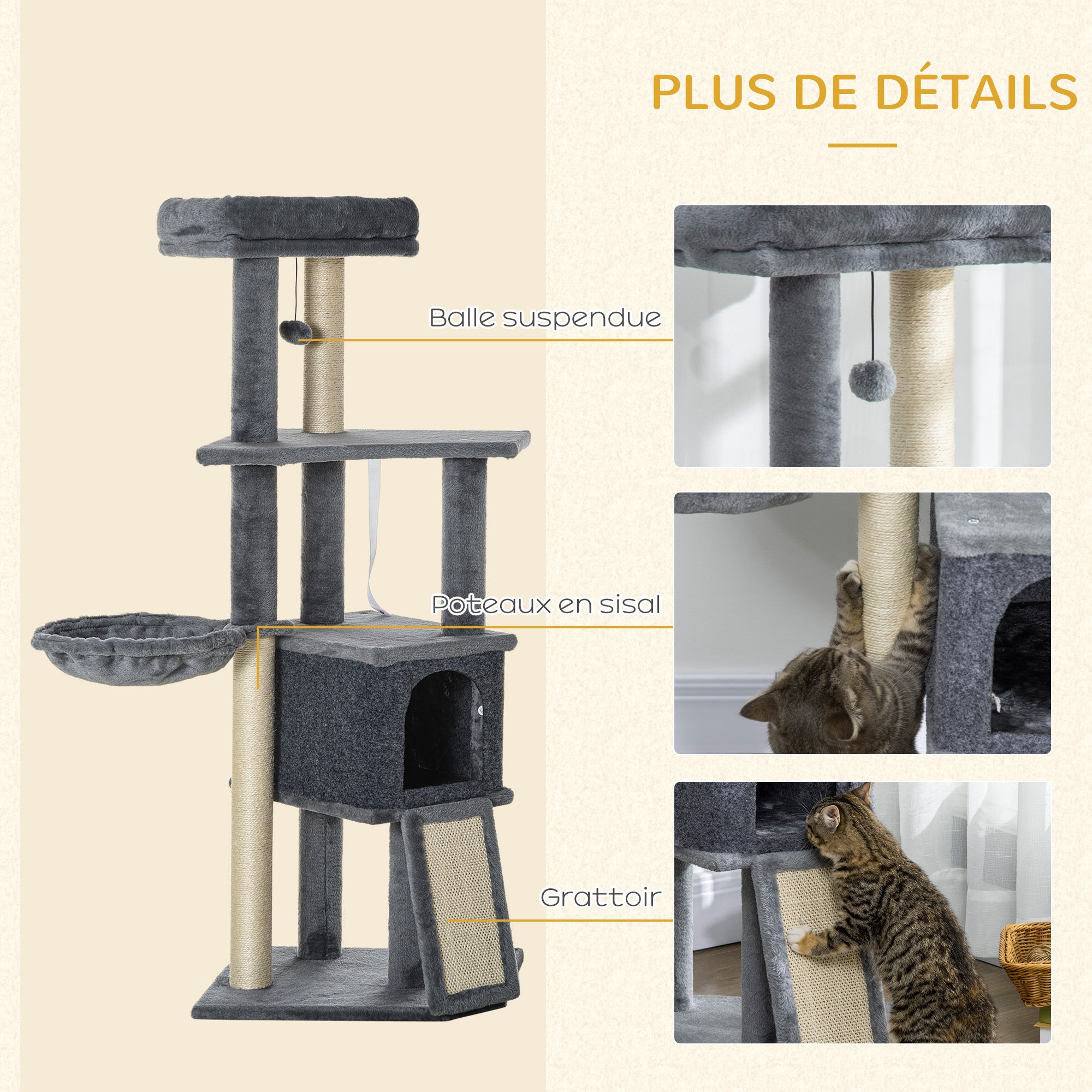 PLUS DE DÉTAILS

Balle suspendue

Poteaux en sisal

Grattoir