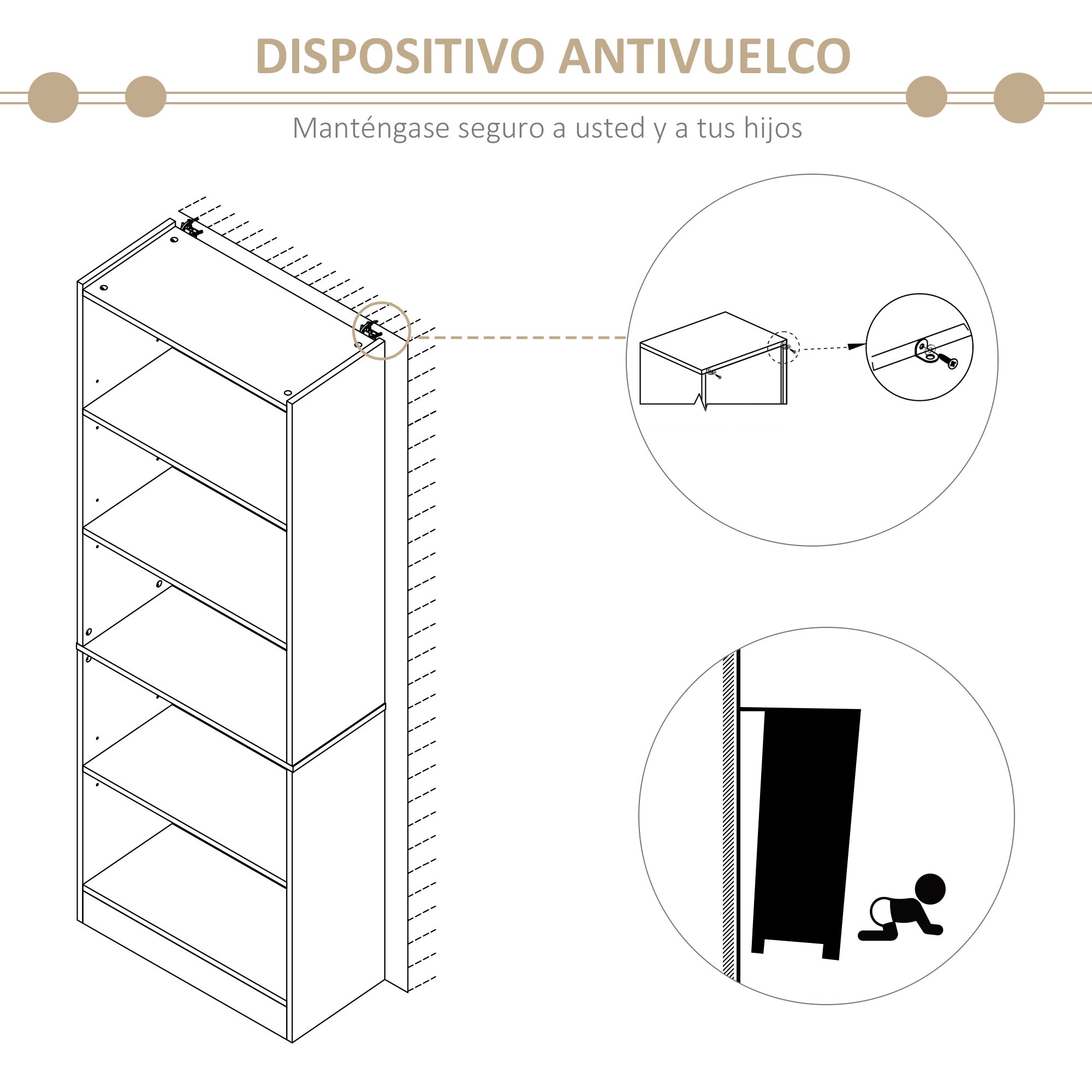 DISPOSITIVO ANTIVUELCO

Manténgase seguro a usted y a tus hijos