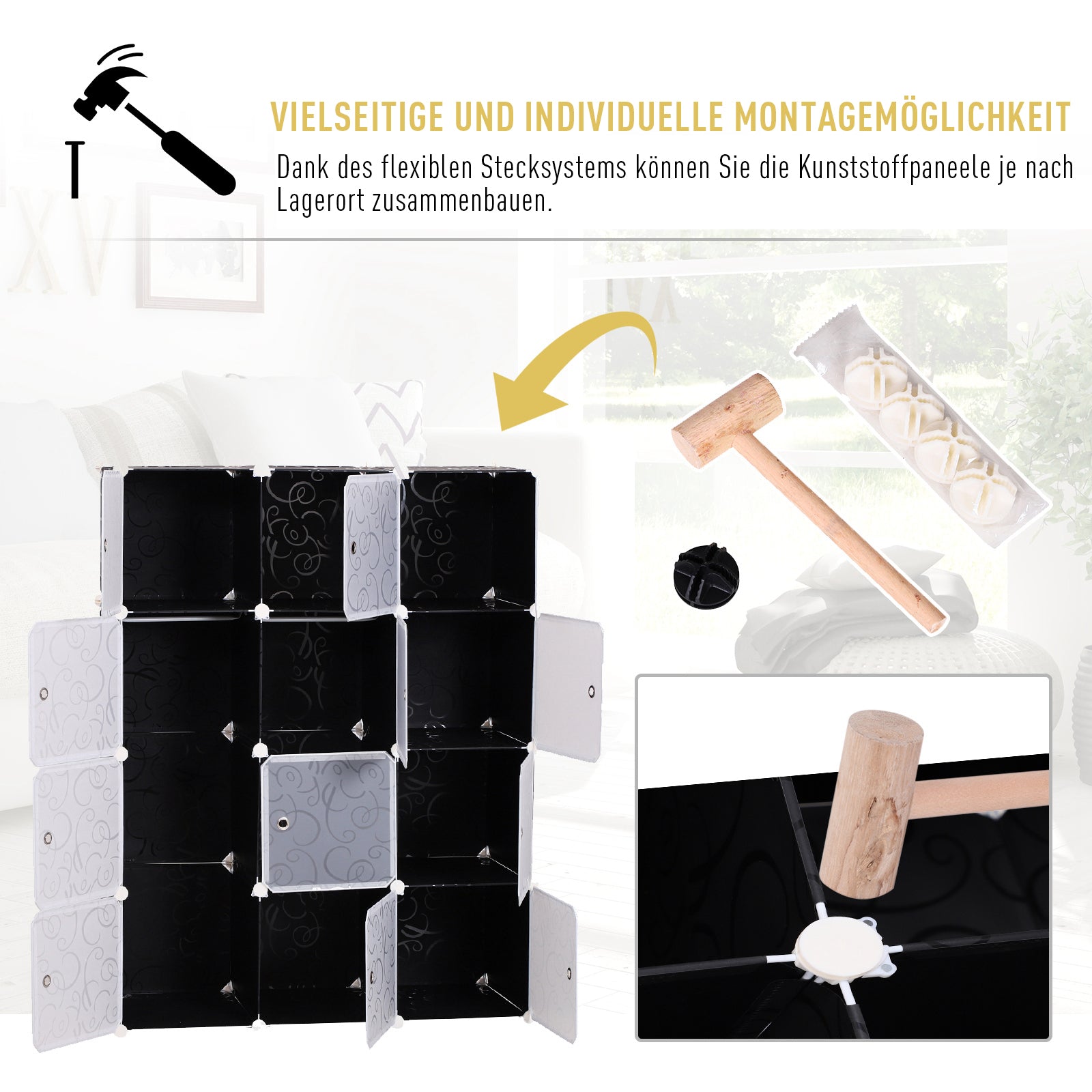 VIELSEITIGE UND INDIVIDUELLE MONTAGEMÖGLICHKEIT

Dank des flexiblen Stecksystems können Sie die Kunststoffpaneele je nach Lagerort zusammenbauen.