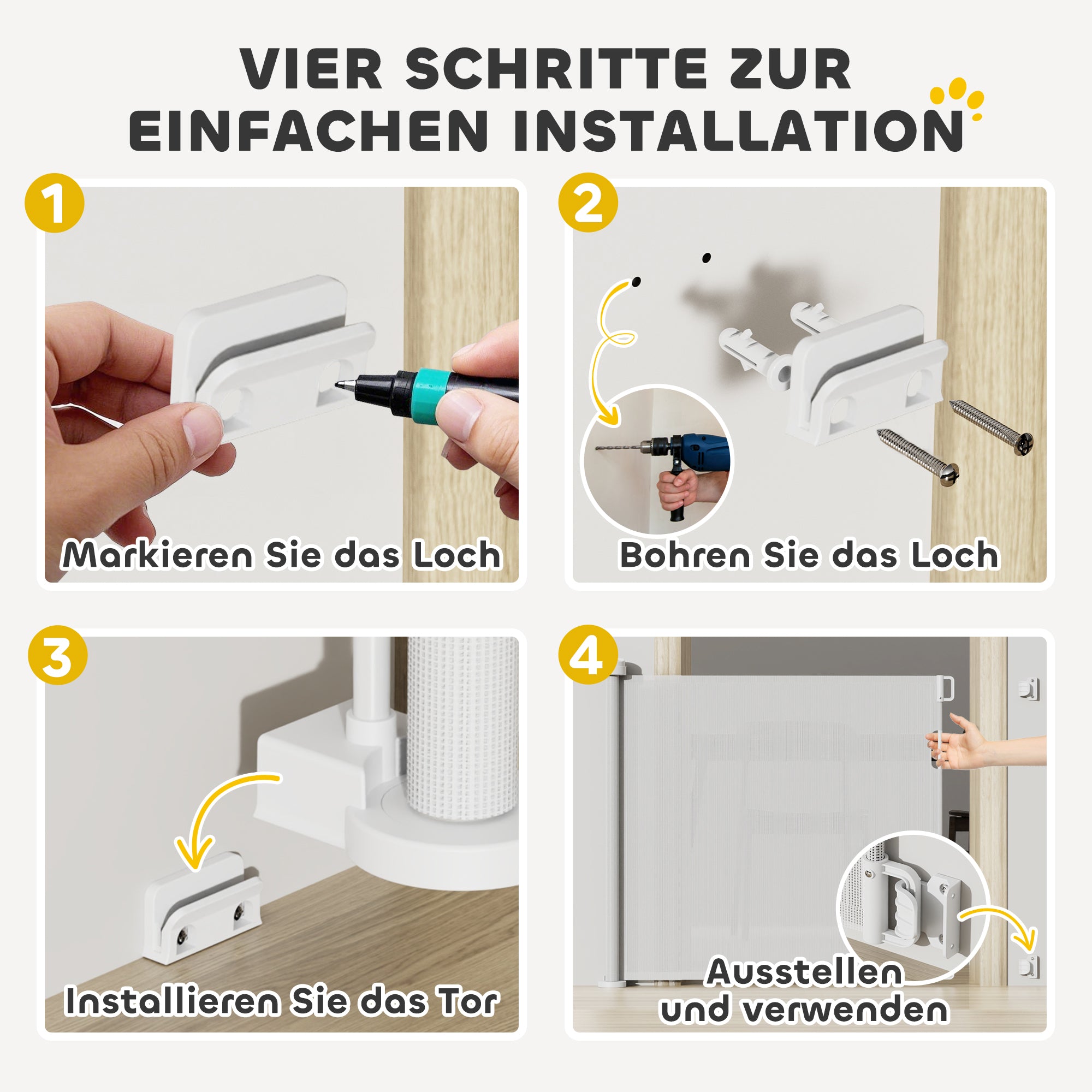 VIER SCHRITTE ZUR EINFACHEN INSTALLATION

1

Markieren Sie das Loch

2

Bohren Sie das Loch

3

Installieren Sie das Tor

4

Ausstellen und verwenden