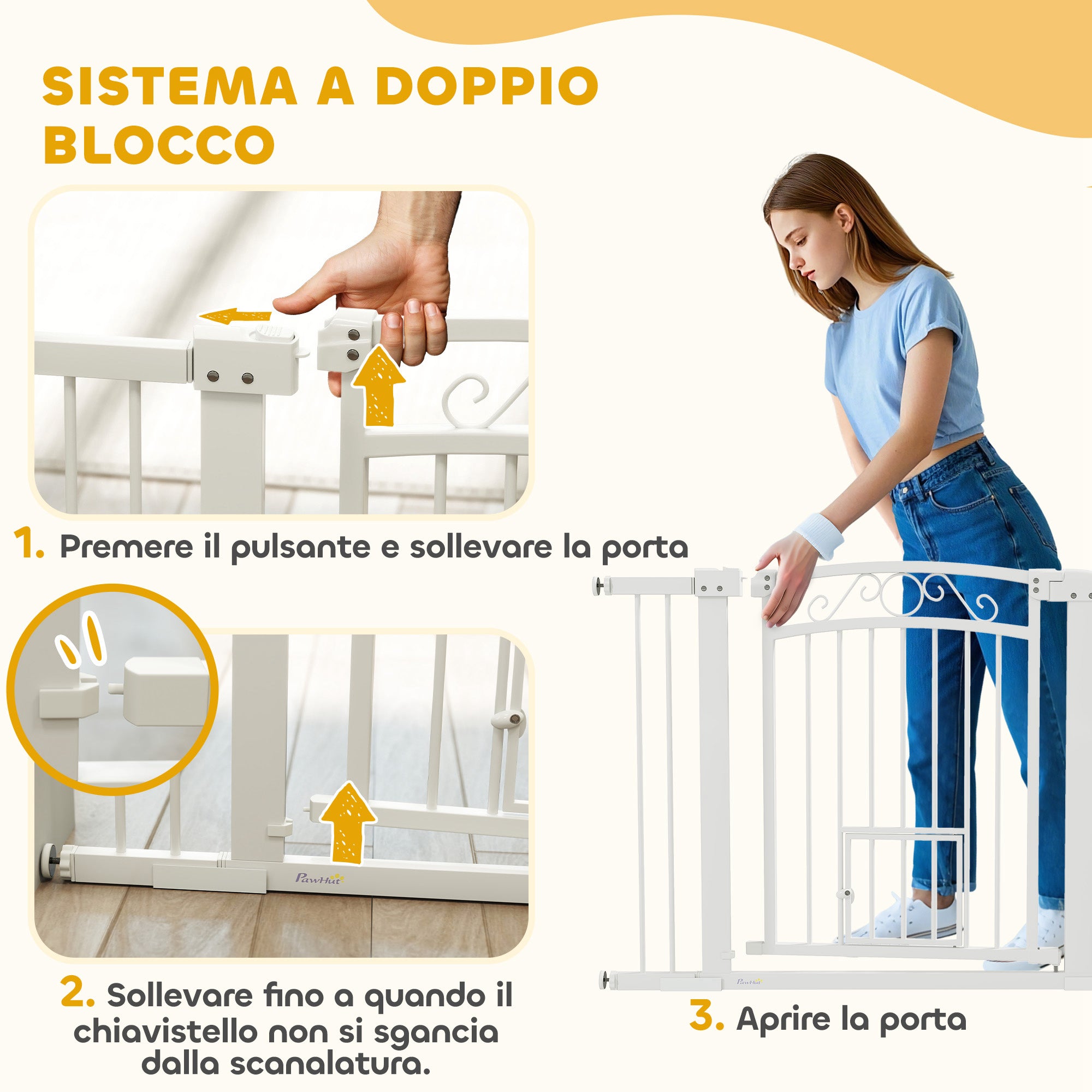 SISTEMA A DOPPIO BLOCCO

1. Premere il pulsante e sollevare la porta

PawHut

2. Sollevare fino a quando il chiavistello non si sgancia dalla scanalatura.

PawHut

3. Aprire la porta