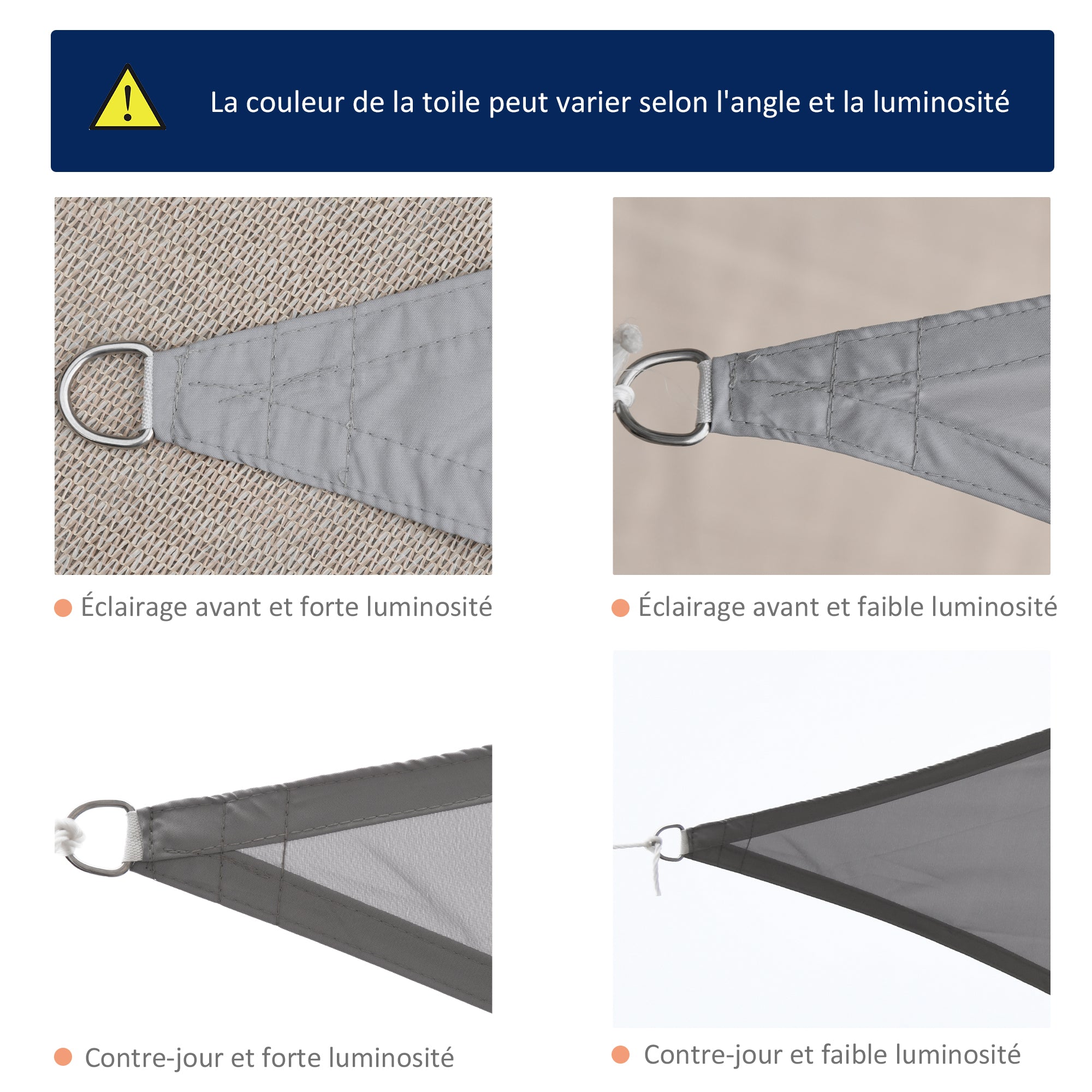 La couleur de la toile peut varier selon l'angle et la luminosité

Éclairage avant et forte luminosité

Éclairage avant et faible luminosité

Contre-jour et forte luminosité

Contre-jour et faible luminosité