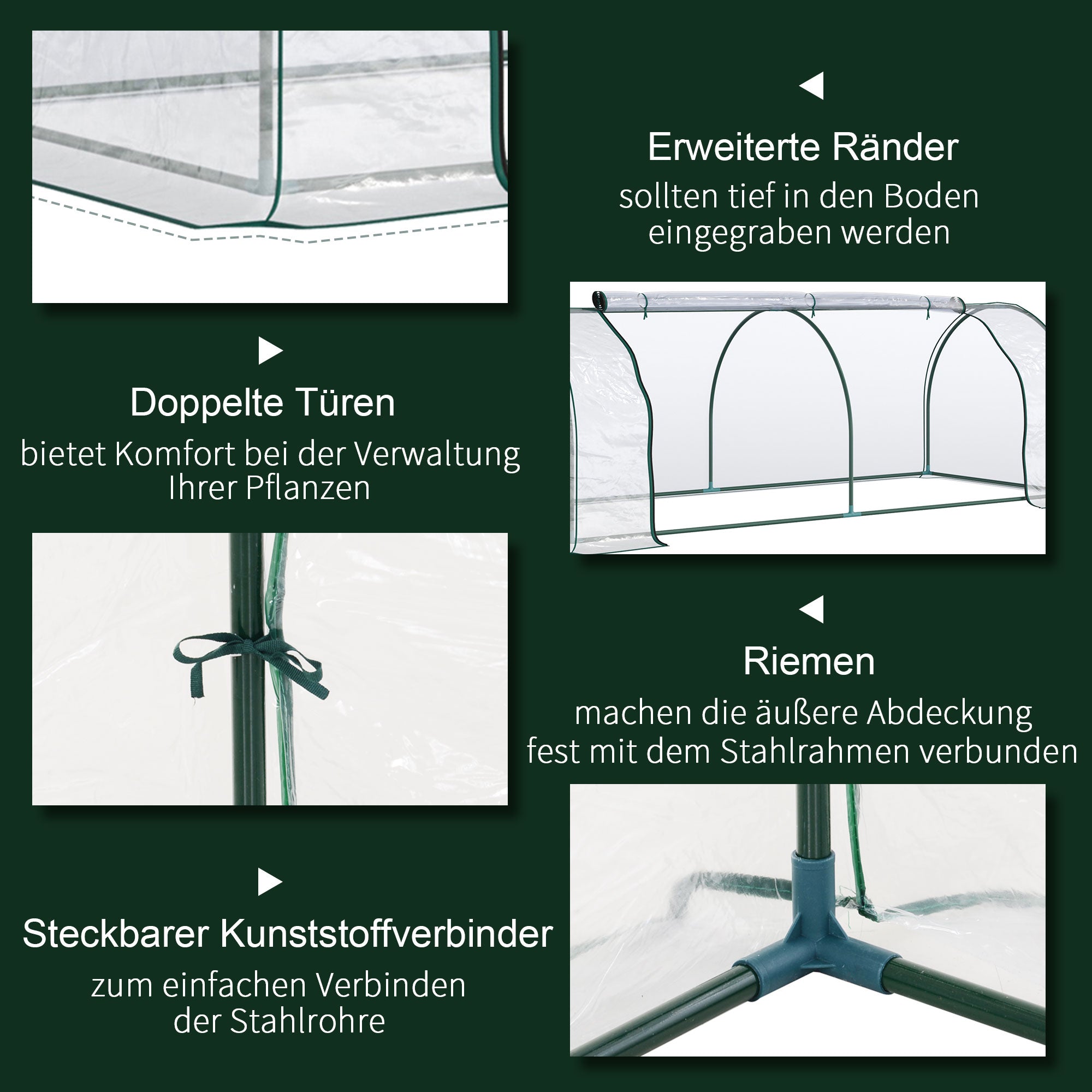 Erweiterte Ränder
sollten tief in den Boden eingegraben werden

Doppelte Türen
bietet Komfort bei der Verwaltung Ihrer Pflanzen

Riemen
machen die äußere Abdeckung fest mit dem Stahlrahmen verbunden

Steckbarer Kunststoffverbinder
zum einfachen Verbinden der Stahlrohre