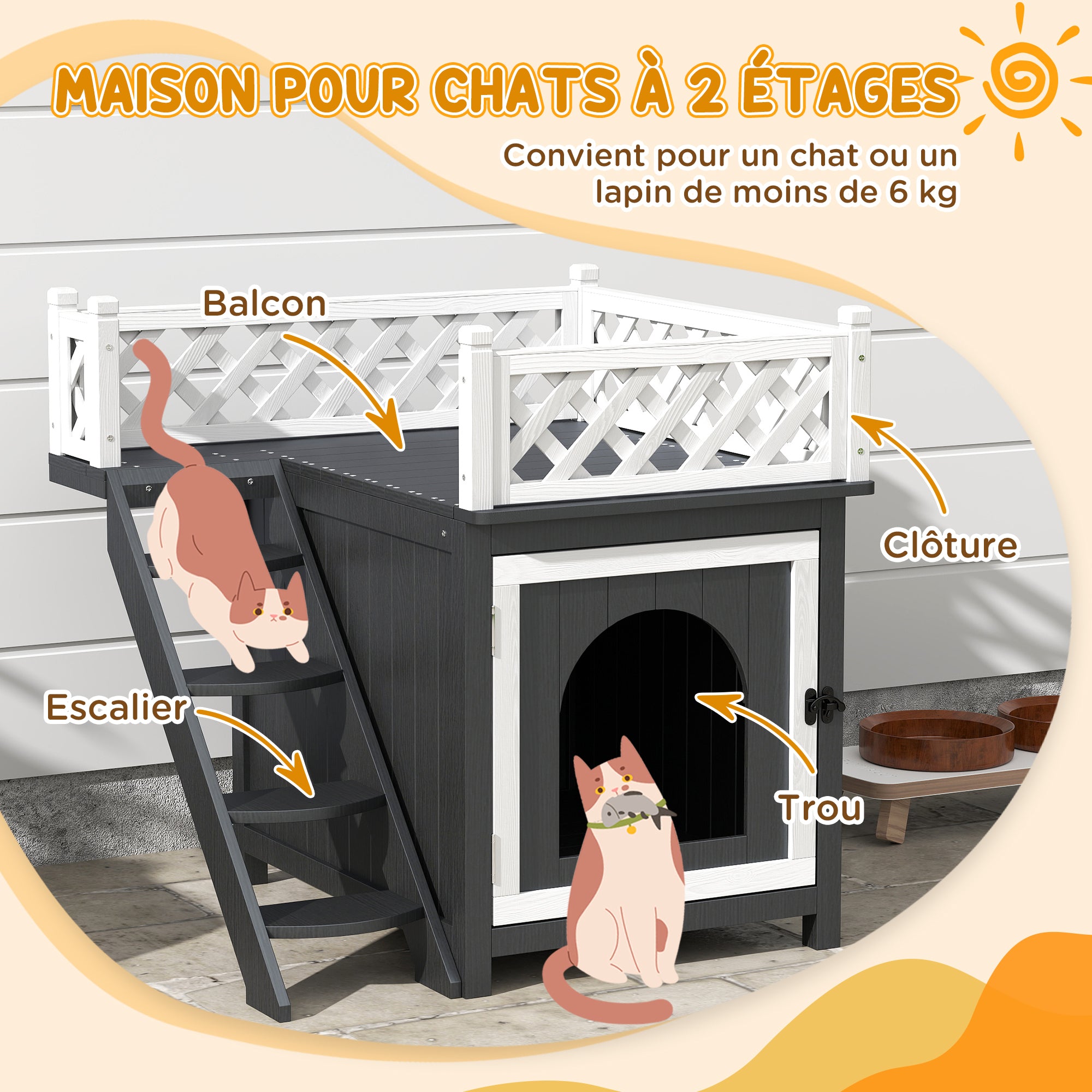 MAISON POUR CHATS À 2 ÉTAGES

Convient pour un chat ou un lapin de moins de 6 kg

Balcon

Clôture

Escalier

Trou