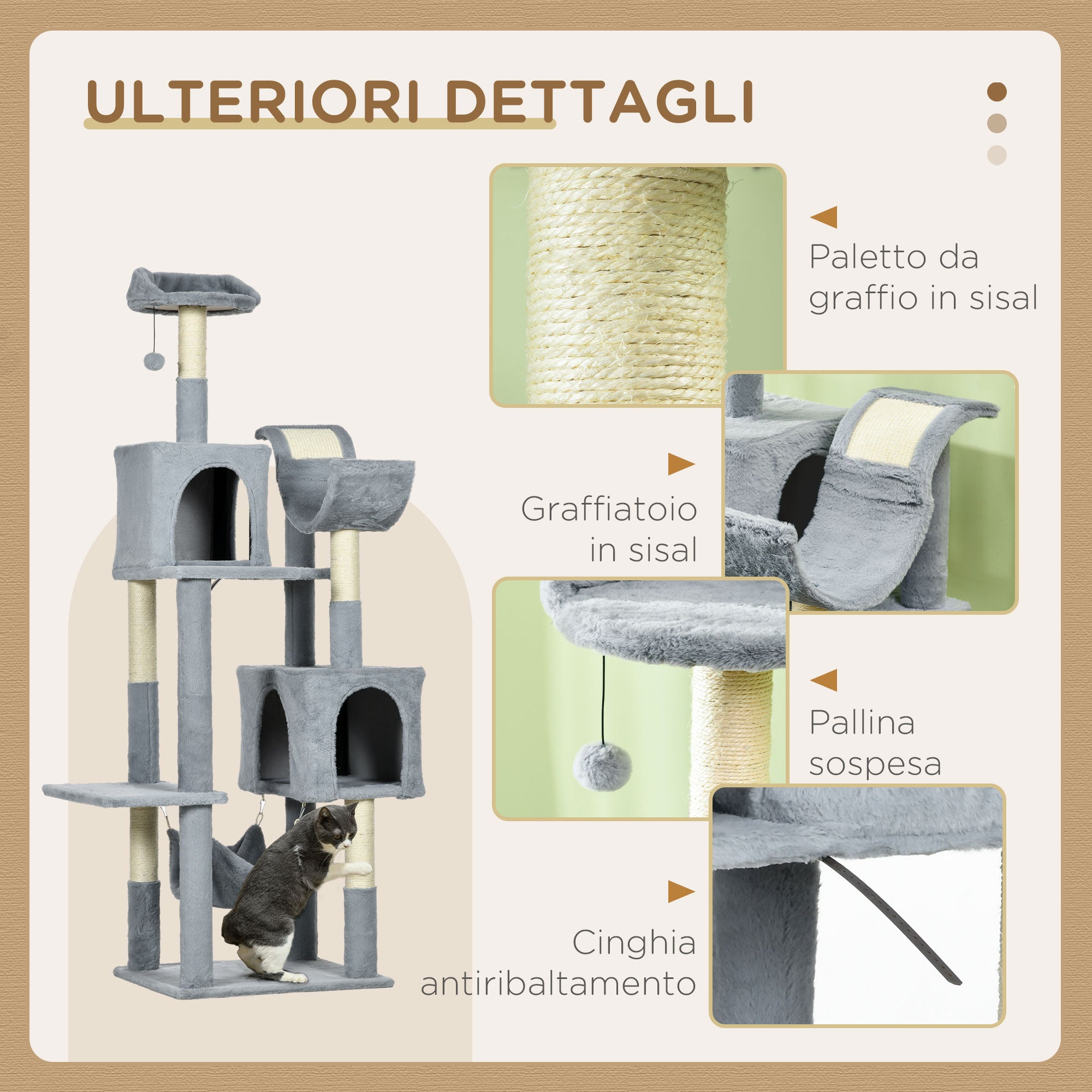 ULTERIORI DETTAGLI

Paletto da graffio in sisal

Graffiatoio in sisal

Pallina sospesa

Cinghia antiribaltamento