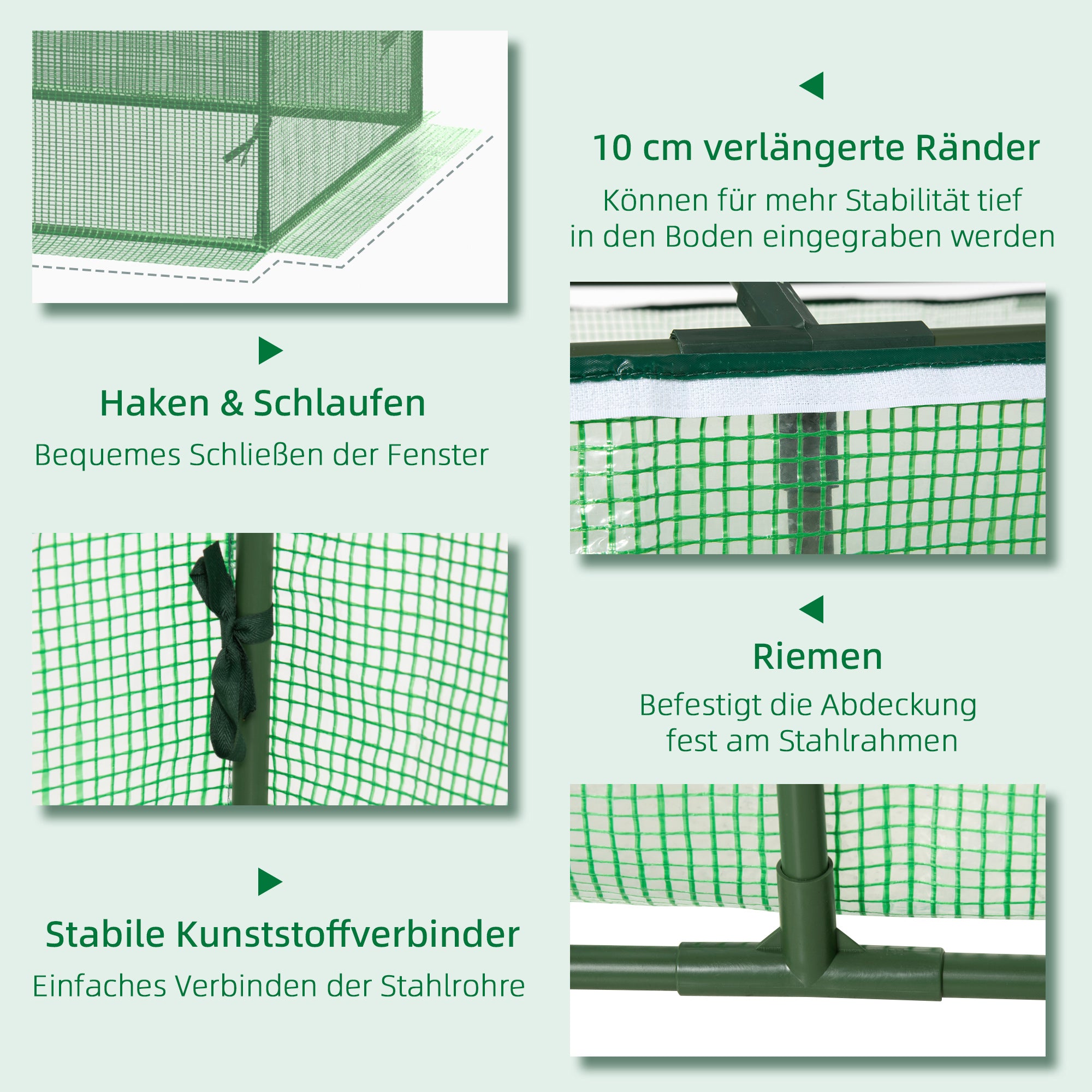 10 cm verlängerte Ränder

Können für mehr Stabilität tief in den Boden eingegraben werden

Haken & Schlaufen

Bequemes Schließen der Fenster

Riemen

Befestigt die Abdeckung fest am Stahlrahmen

Stabile Kunststoffverbinder

Einfaches Verbinden der Stahlrohre