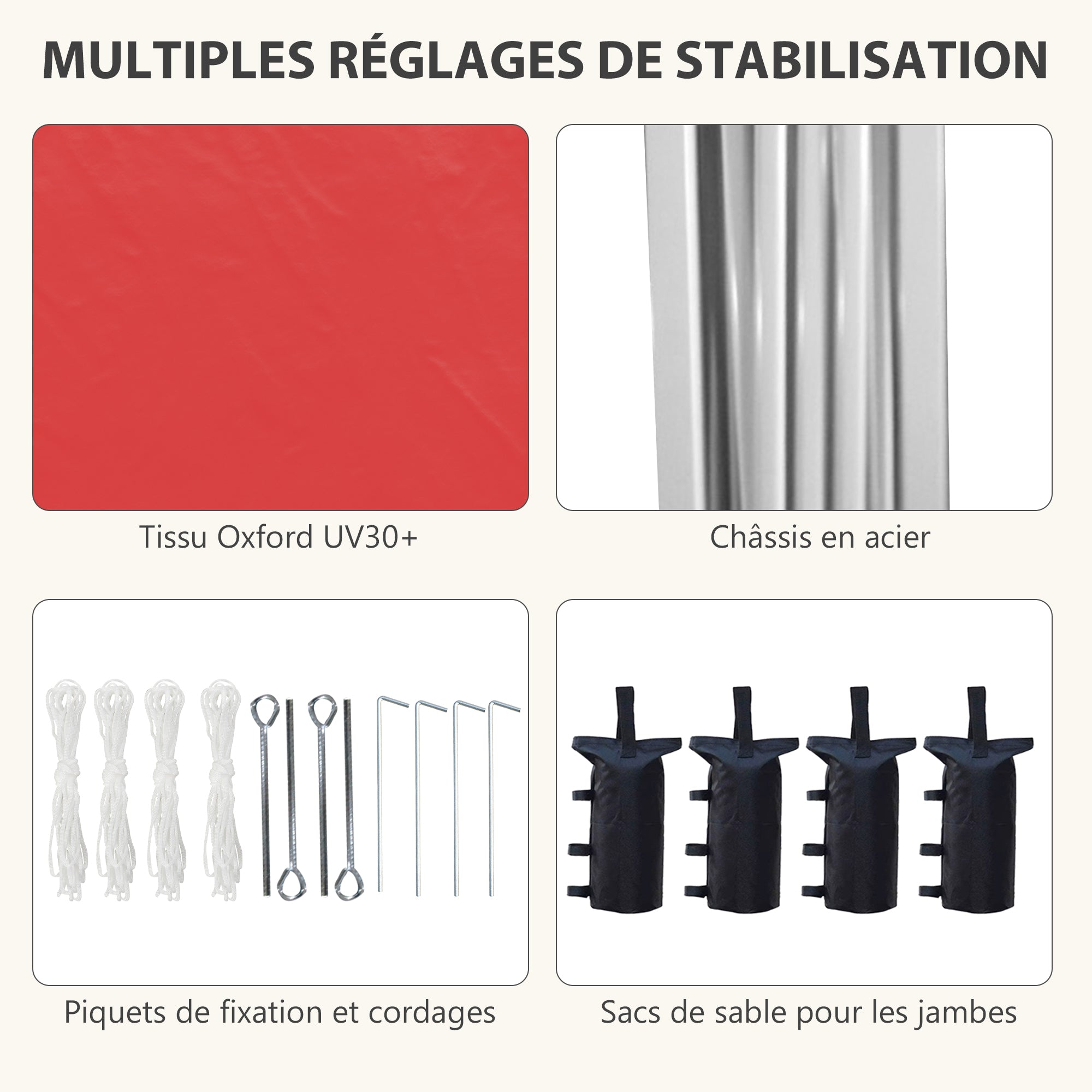 MULTIPLES RÉGLAGES DE STABILISATION

Tissu Oxford UV30+

Châssis en acier

Piquets de fixation et cordages

Sacs de sable pour les jambes