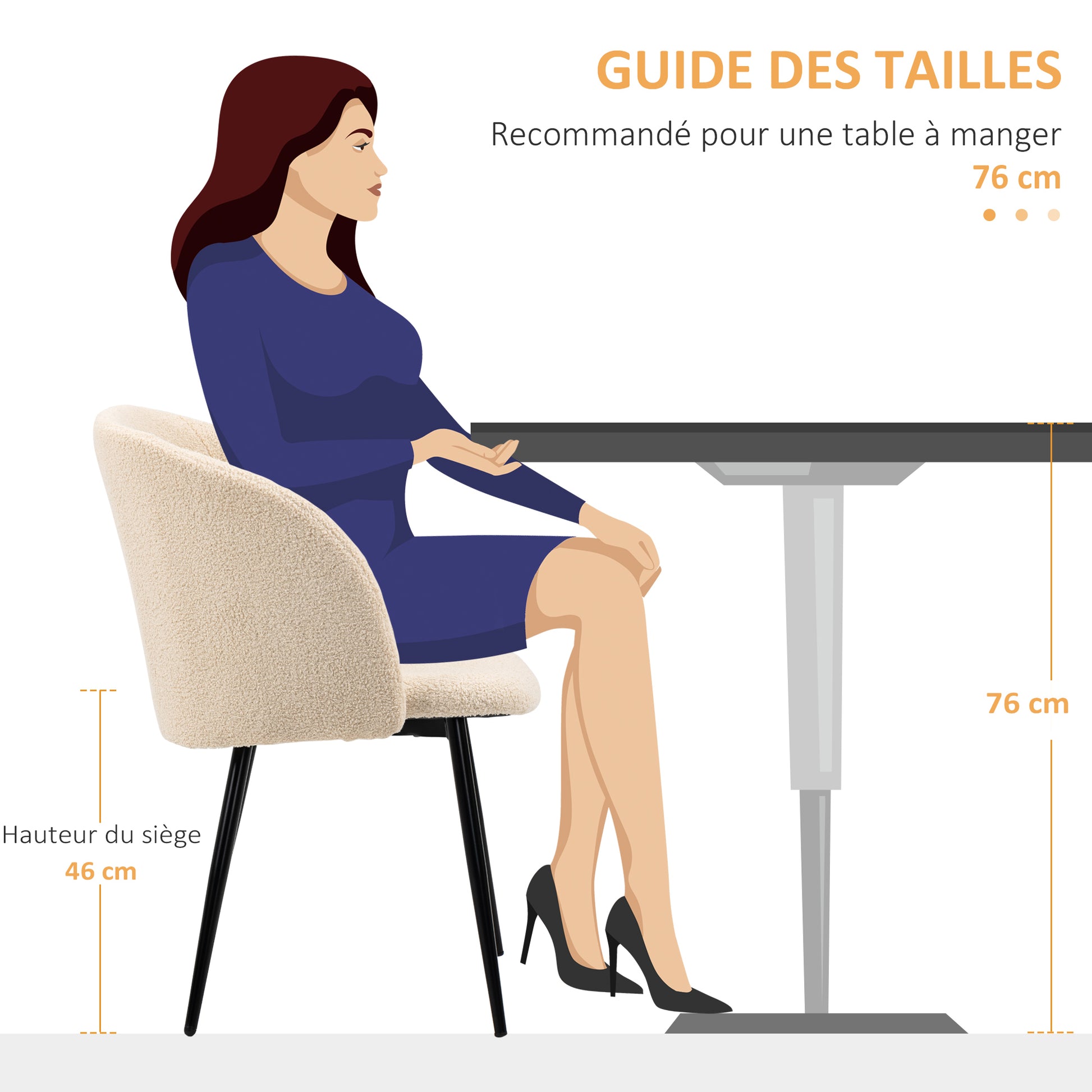 GUIDE DES TAILLES

Recommandé pour une table à manger
76 cm

76 cm

Hauteur du siège
46 cm