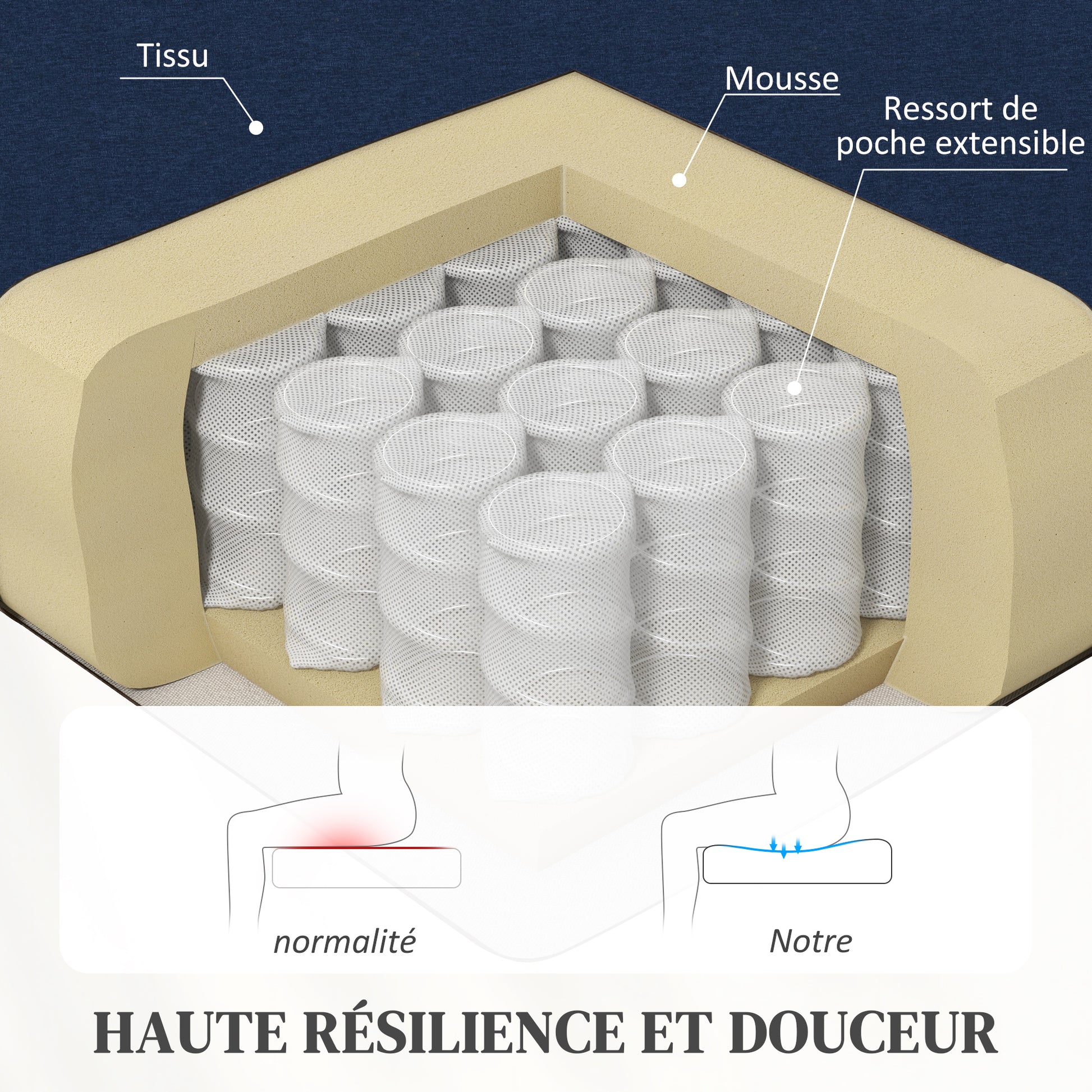 Tissu

Mousse

Ressort de poche extensible

normalité

Notre

HAUTE RÉSILIENCE ET DOUCEUR