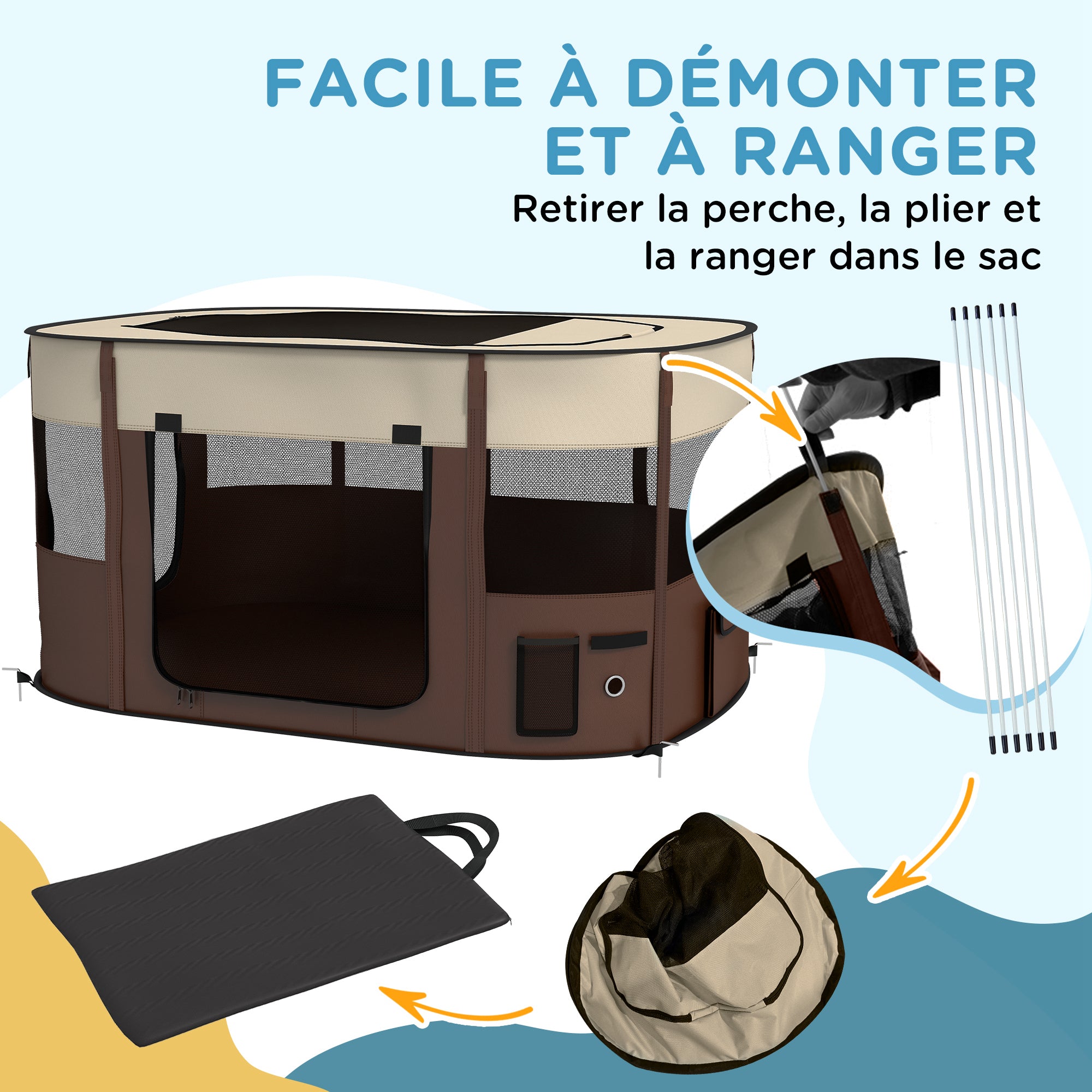 FACILE À DÉMONTER ET À RANGER

Retirer la perche, la plier et la ranger dans le sac