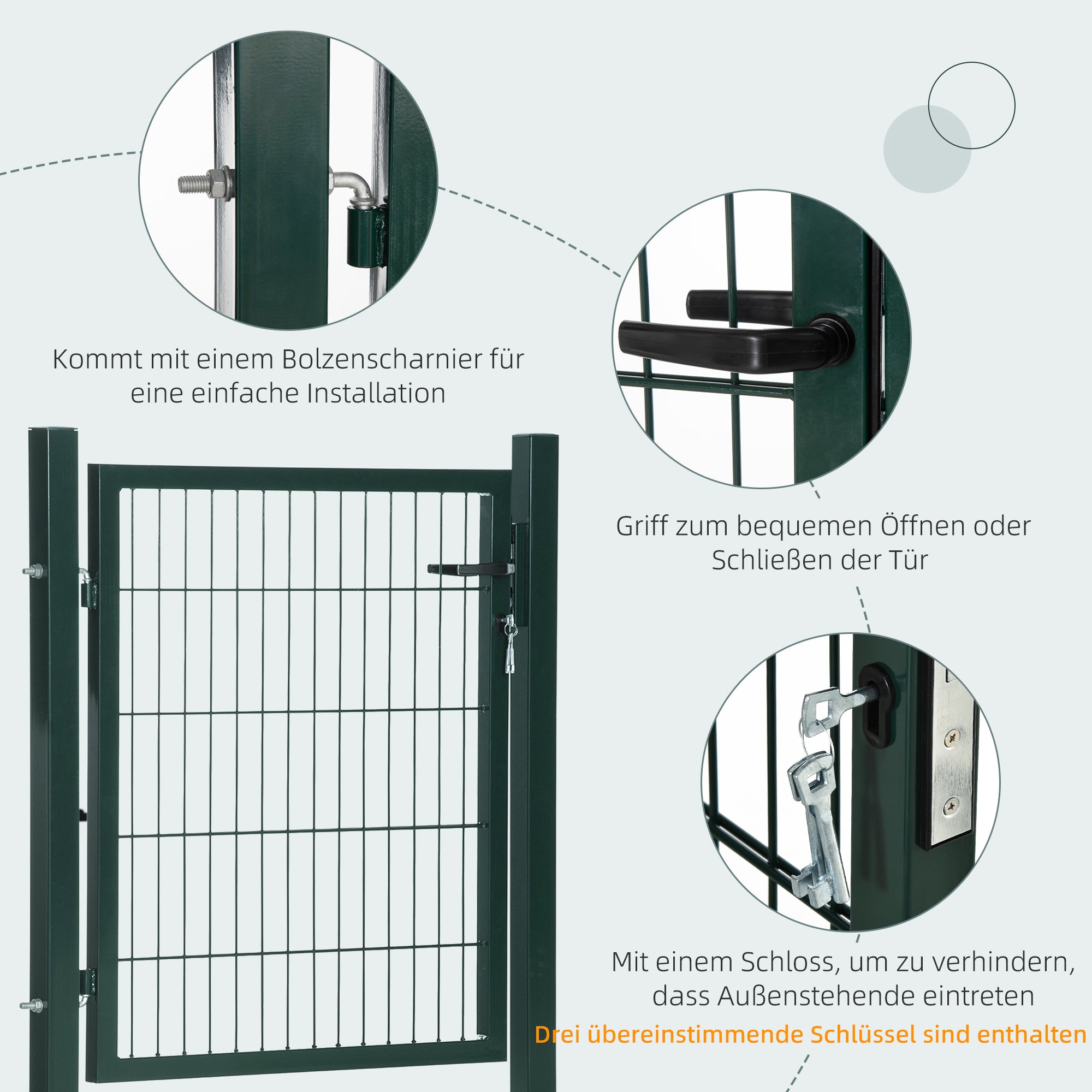 Kommt mit einem Bolzenscharnier für eine einfache Installation

Griff zum bequemen Öffnen oder Schließen der Tür

Mit einem Schloss, um zu verhindern, dass Außenstehende eintreten

Drei übereinstimmende Schlüssel sind enthalten